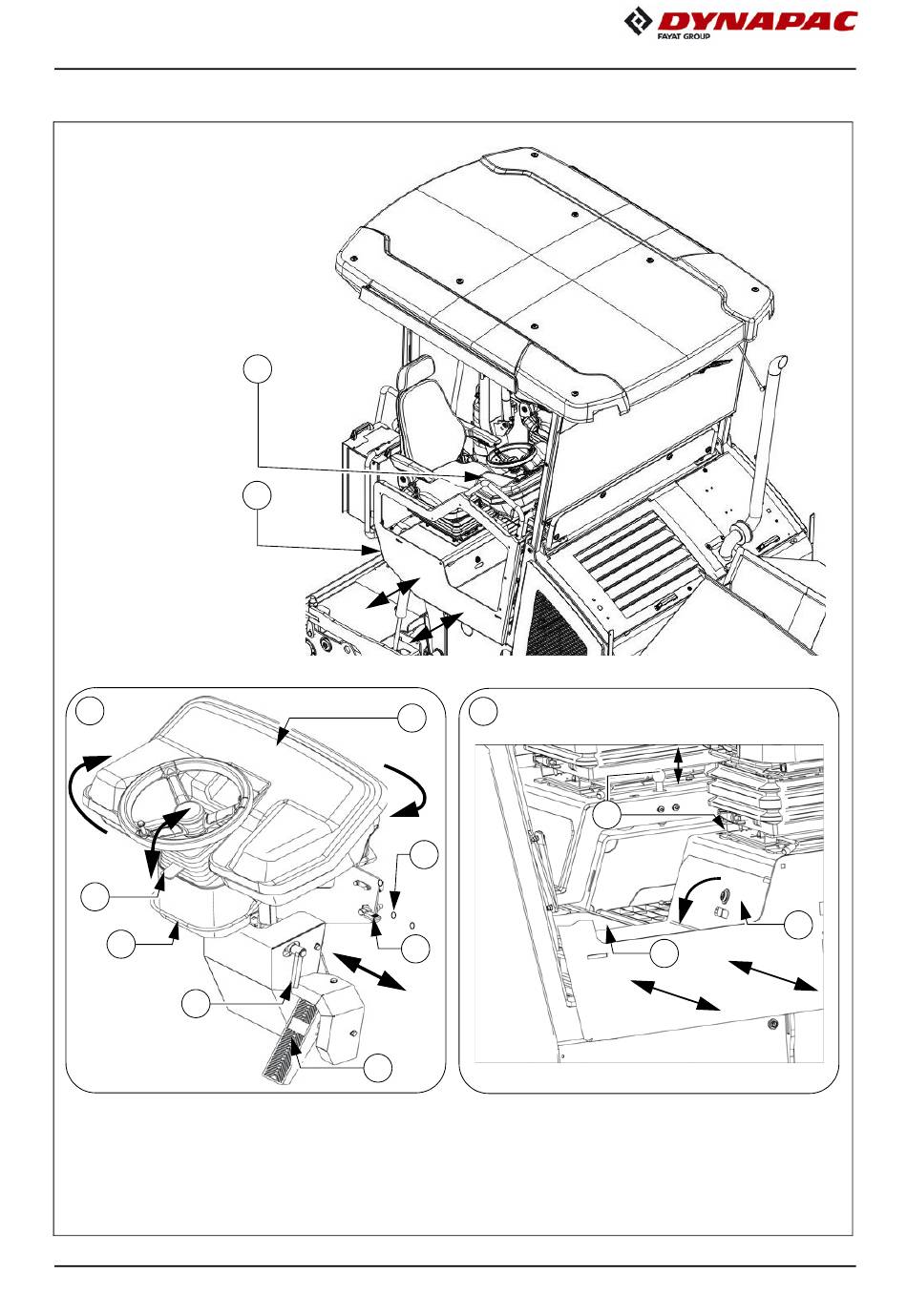 DYNAPAC
FAYAT GROUP