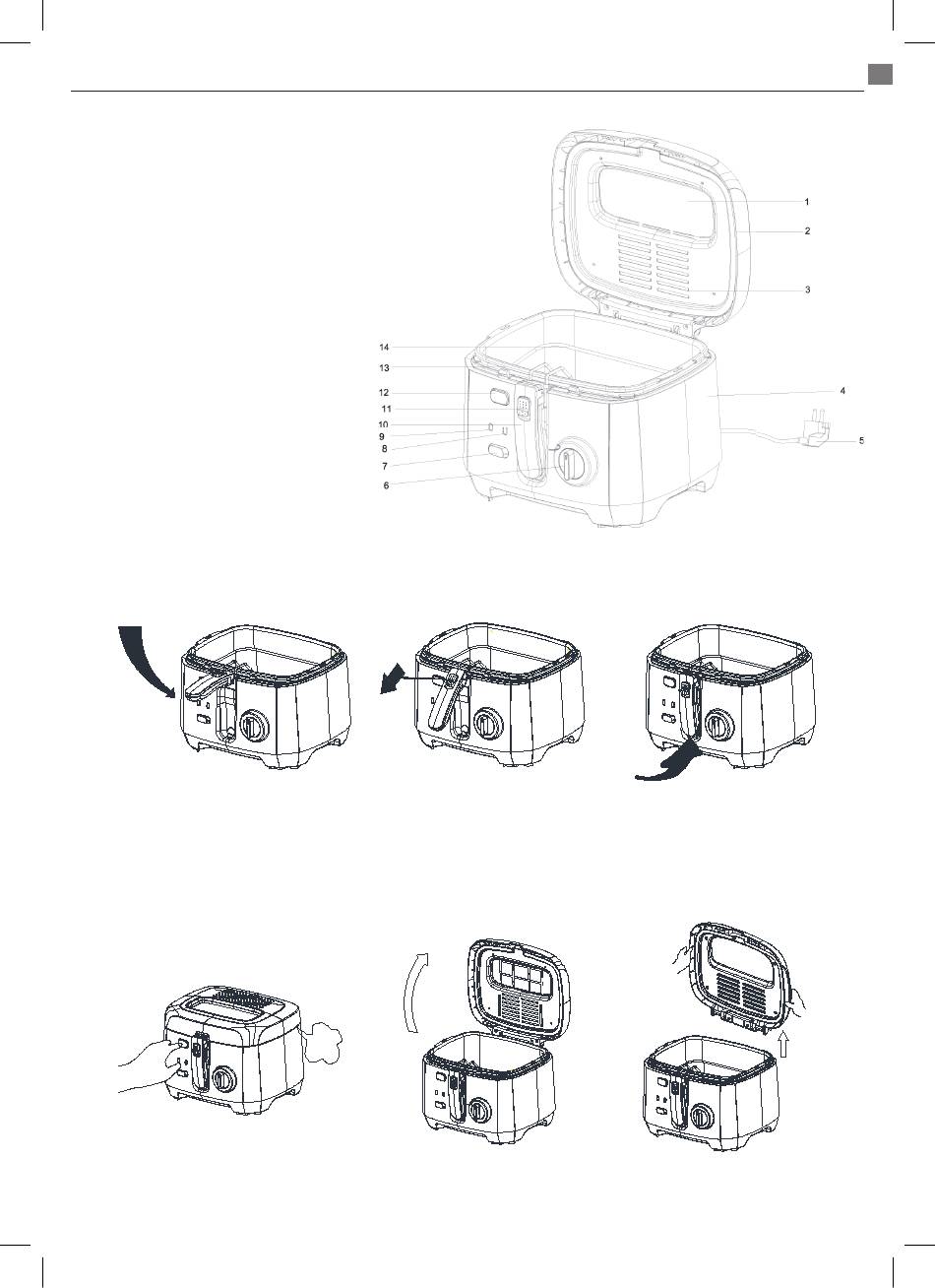 1
2
3
14
13
12
11
10
9
8
7
6
4
5