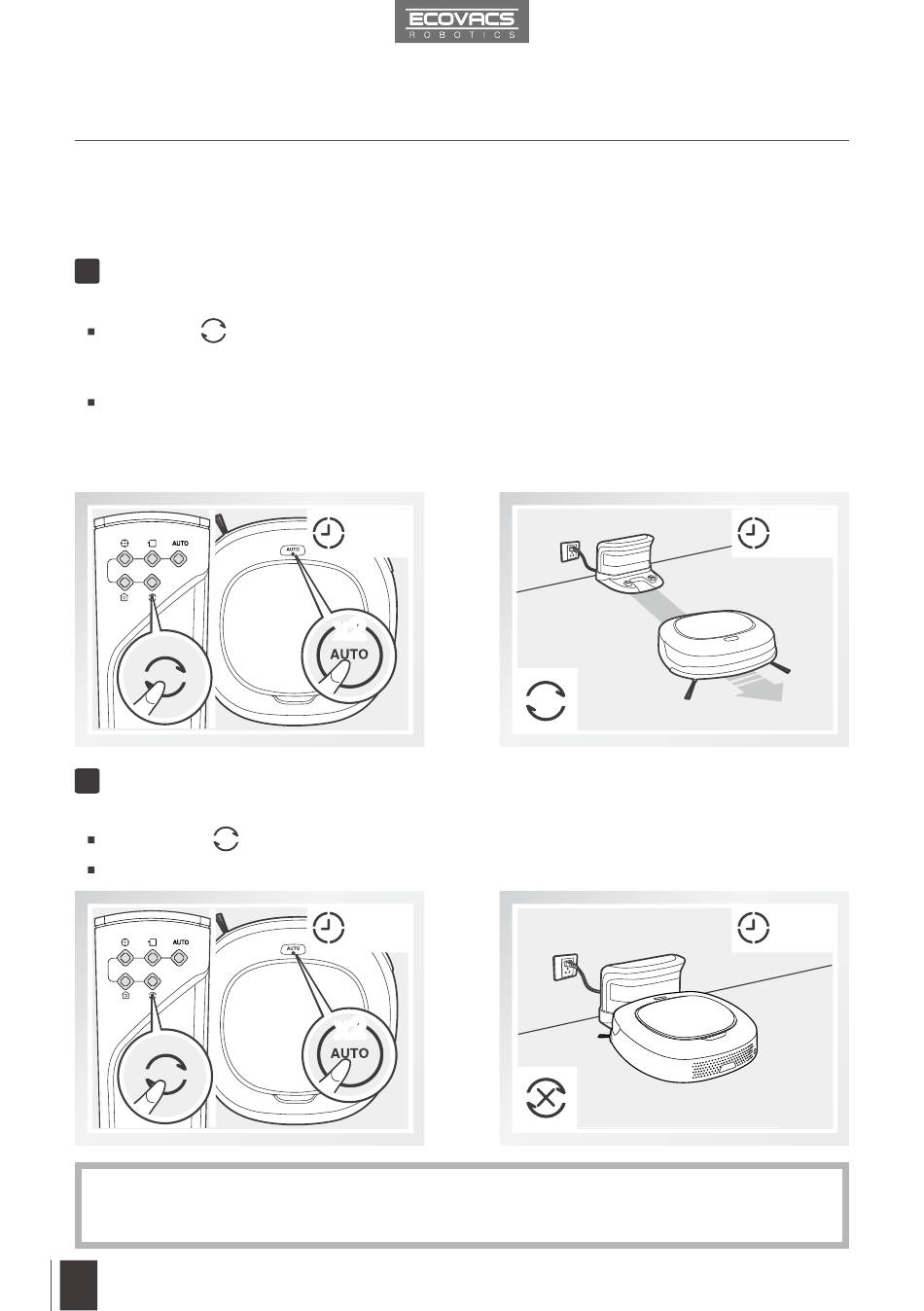 ECOVACS
ROBOTICS

AUTO

AUTO

AUTO

AUTO

AUTO

AUTO