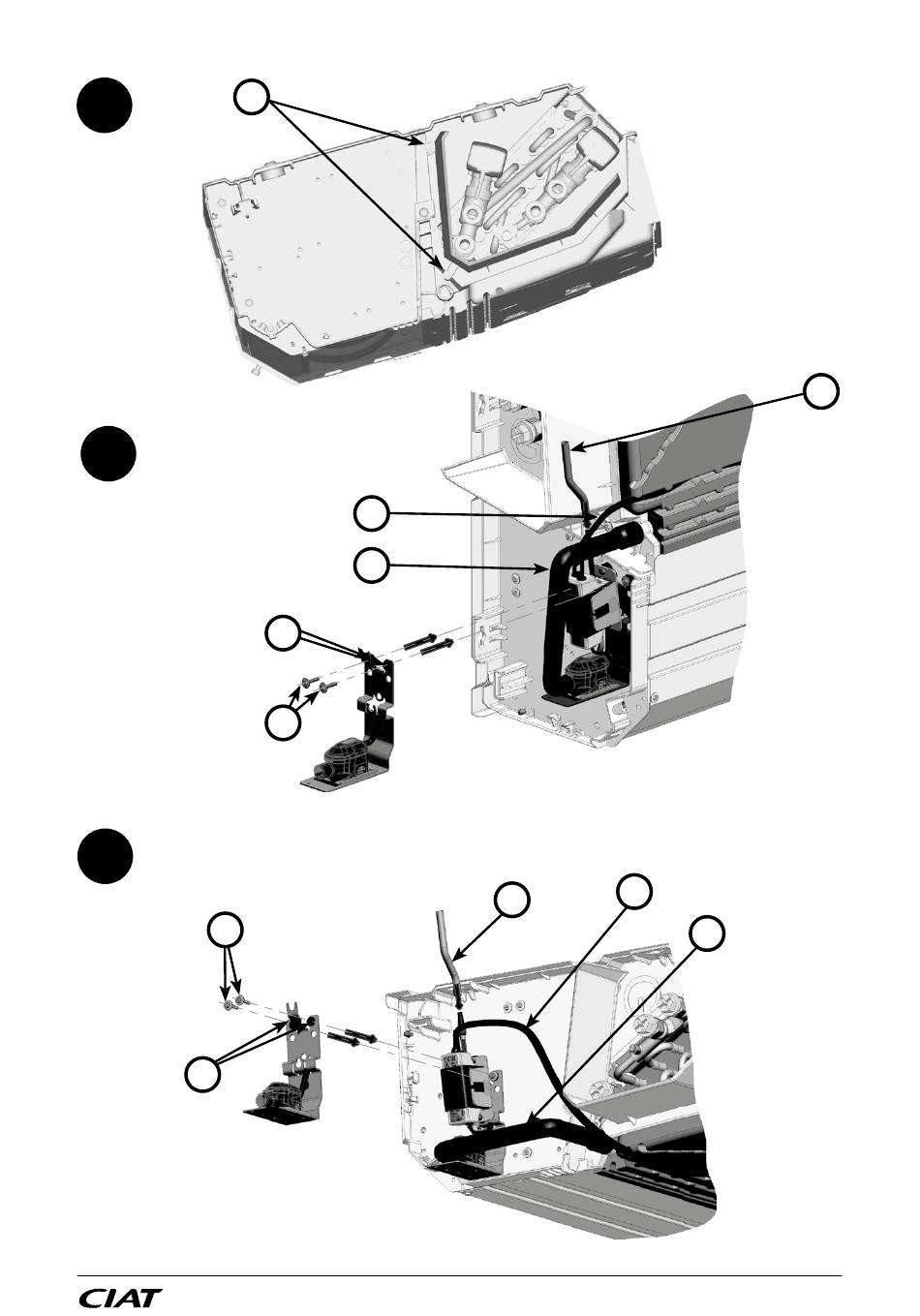 CIAT