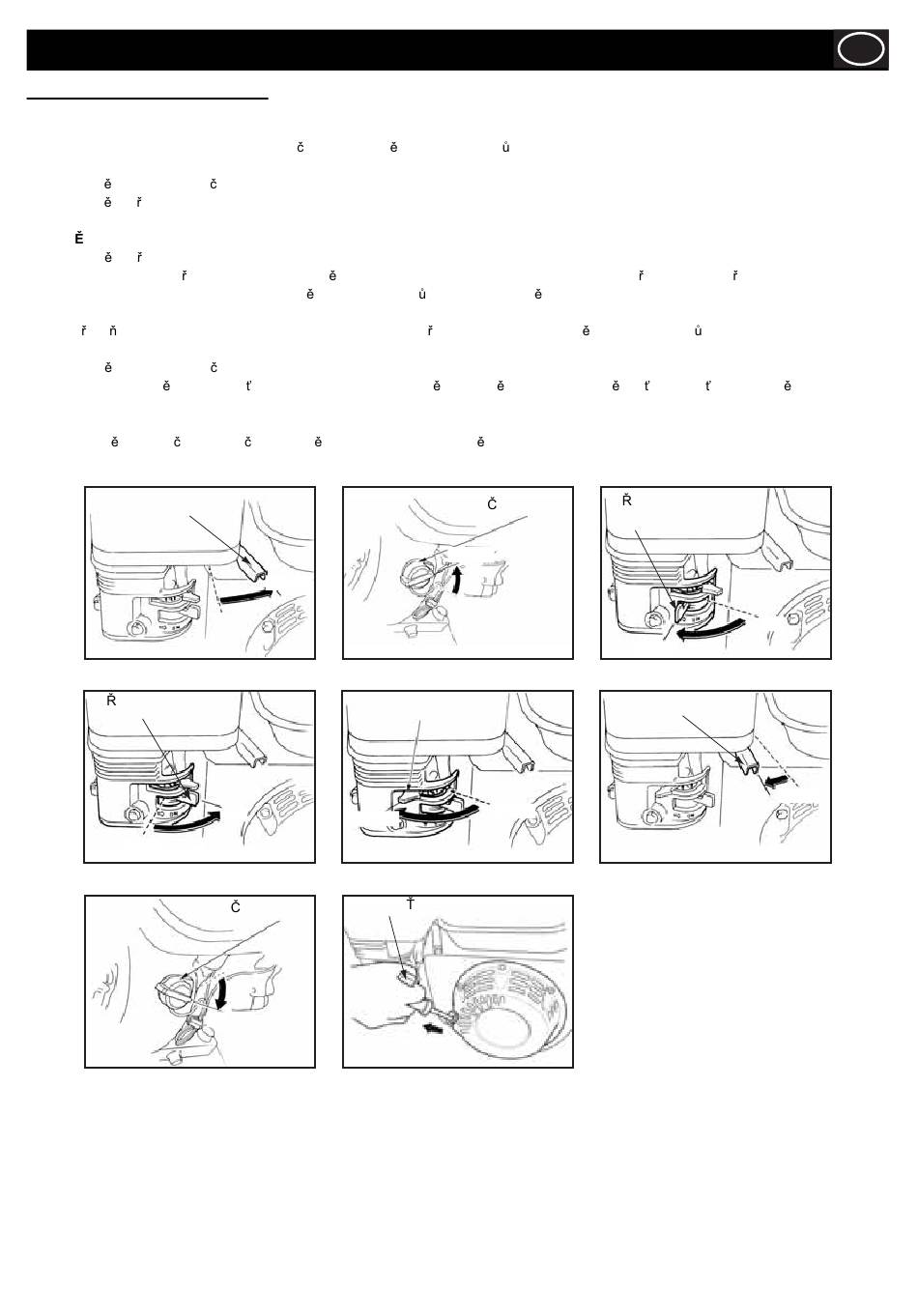 č ě ů

ě č
ě ř

Ě
ě ř
ř ě ř ř
ě ů ě

ř ň ř ě ů

ě č
ě ť ě ě ě ť ť ě

ě č č ě ě

Č

Ř

Ř

Č

Ť