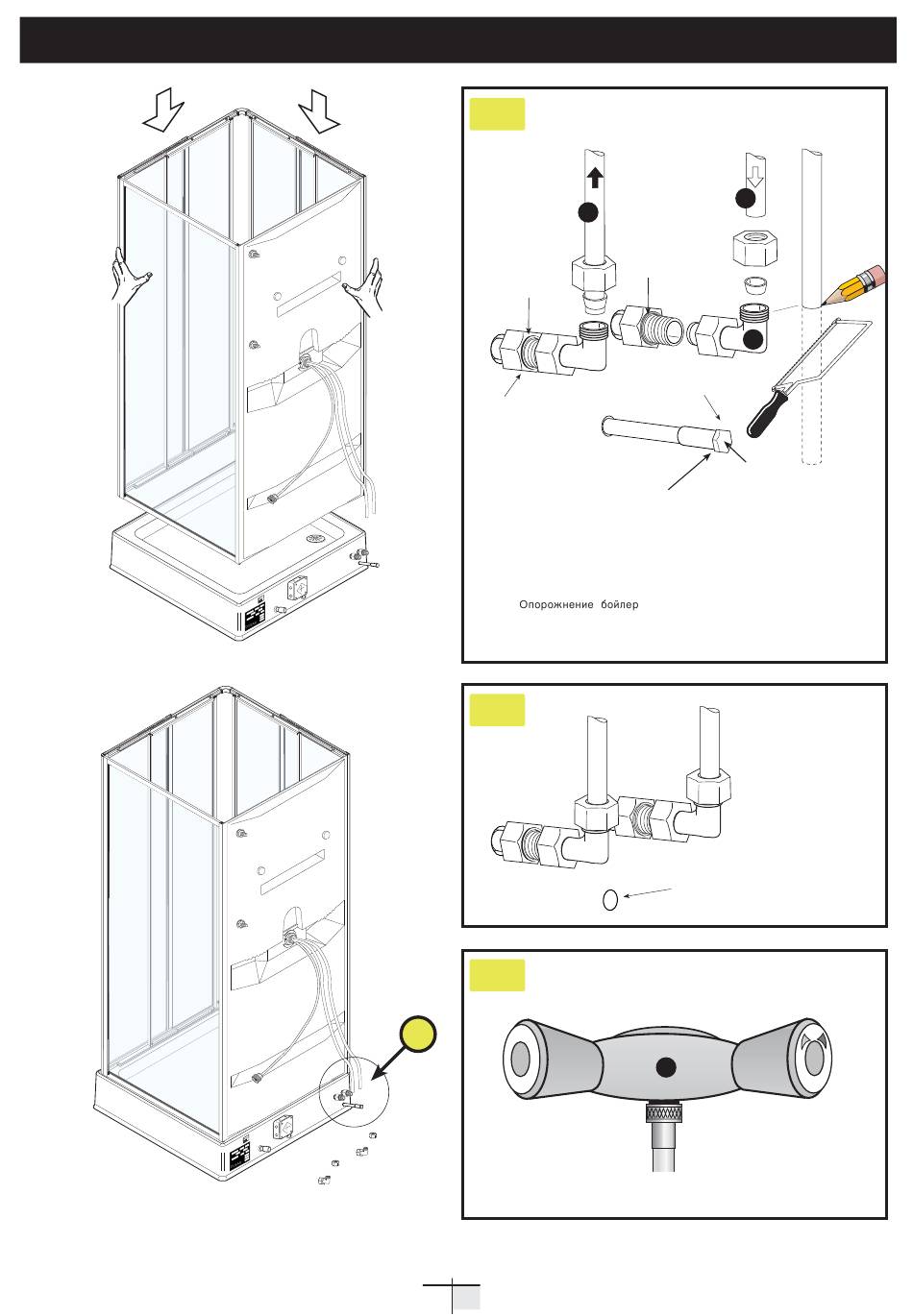 Опорожнение бойлер