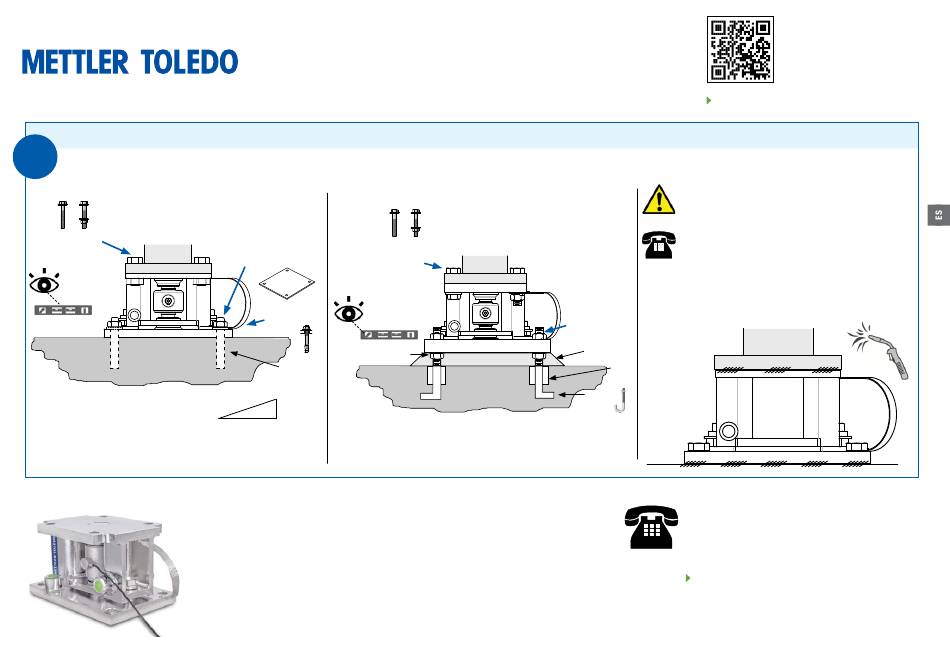 METTLER TOLEDO

ES