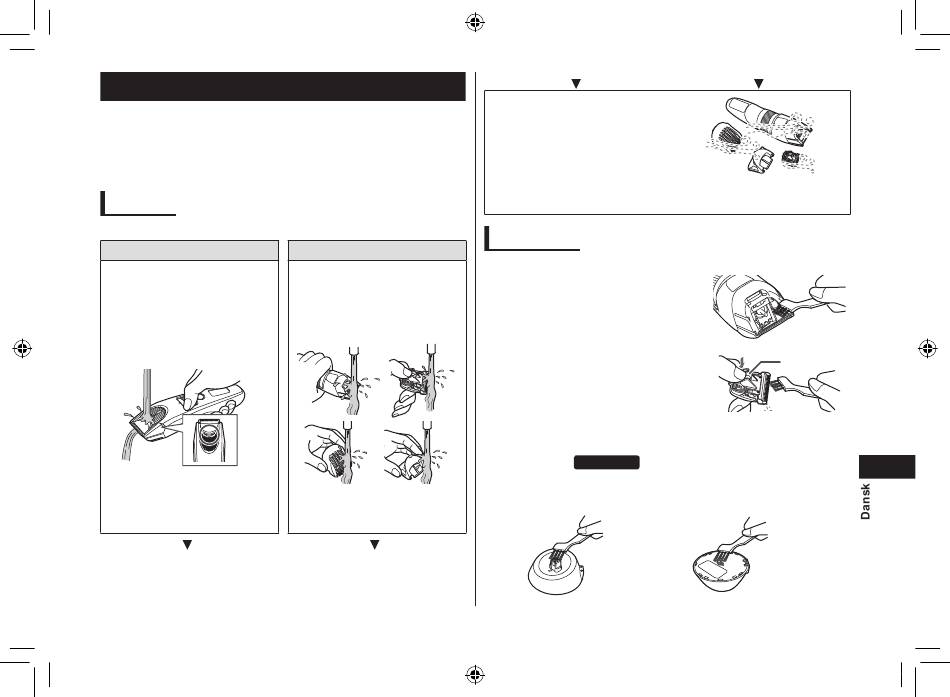 Dansk