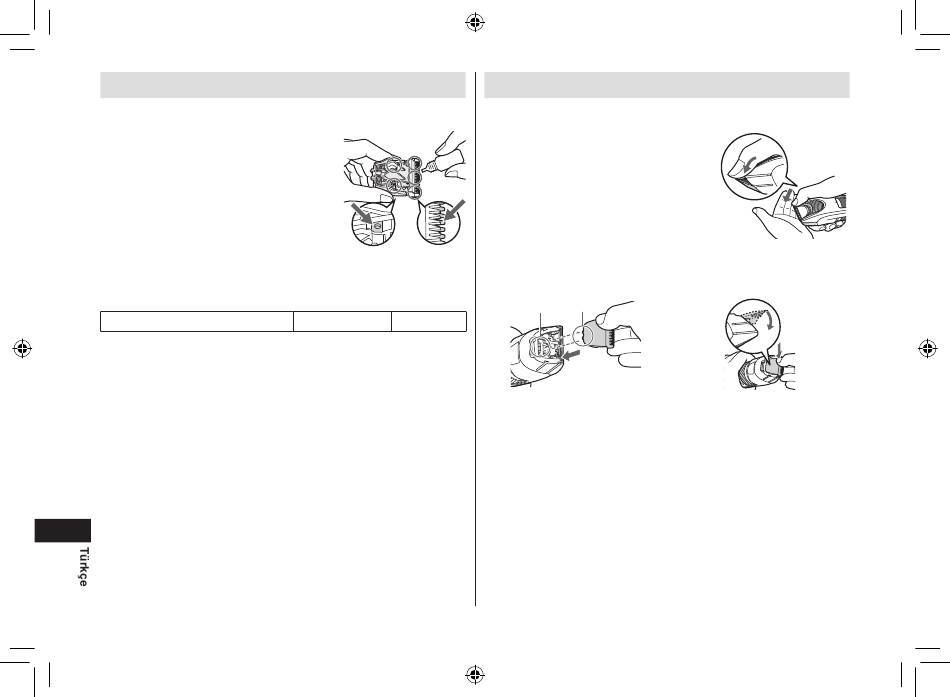 Türkçe