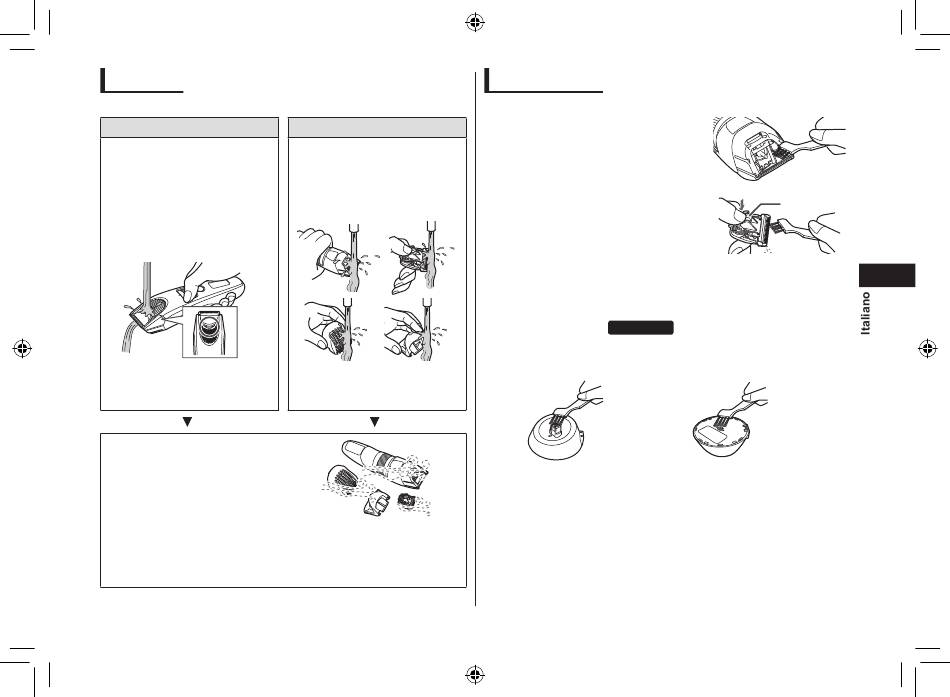 Italiano