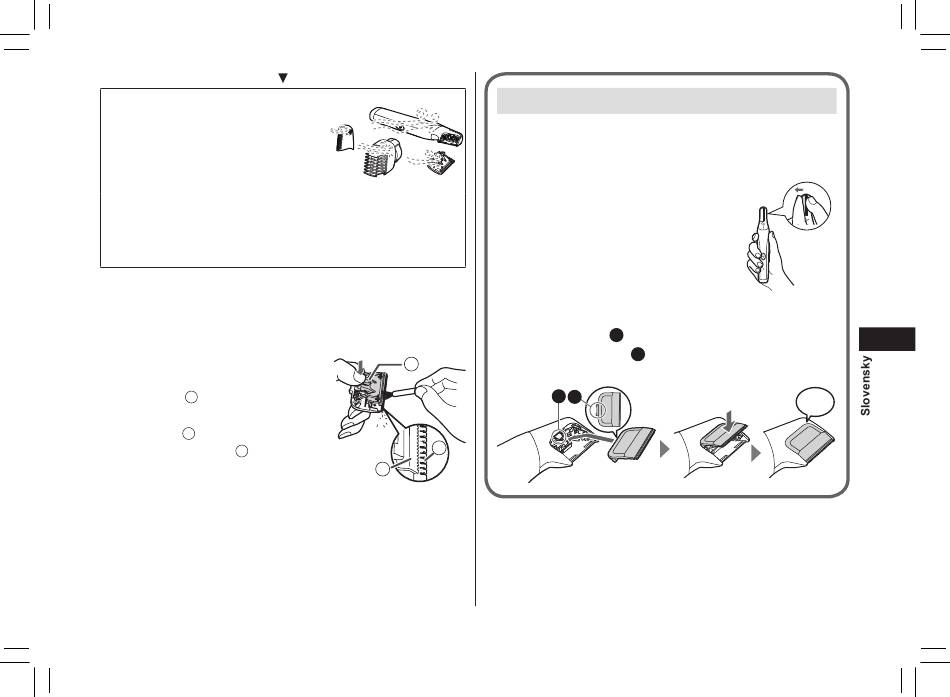 Slovensky