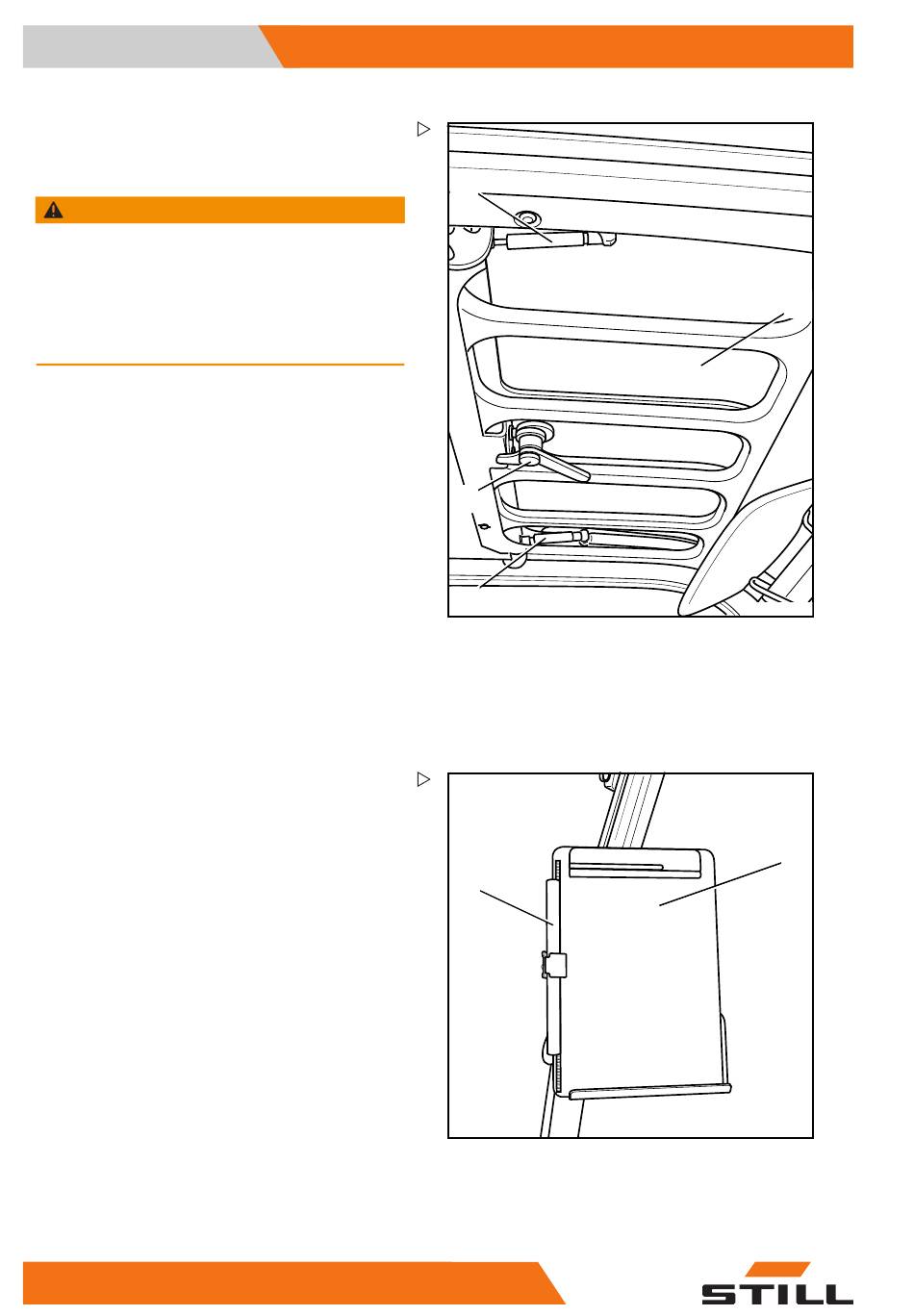 STILL