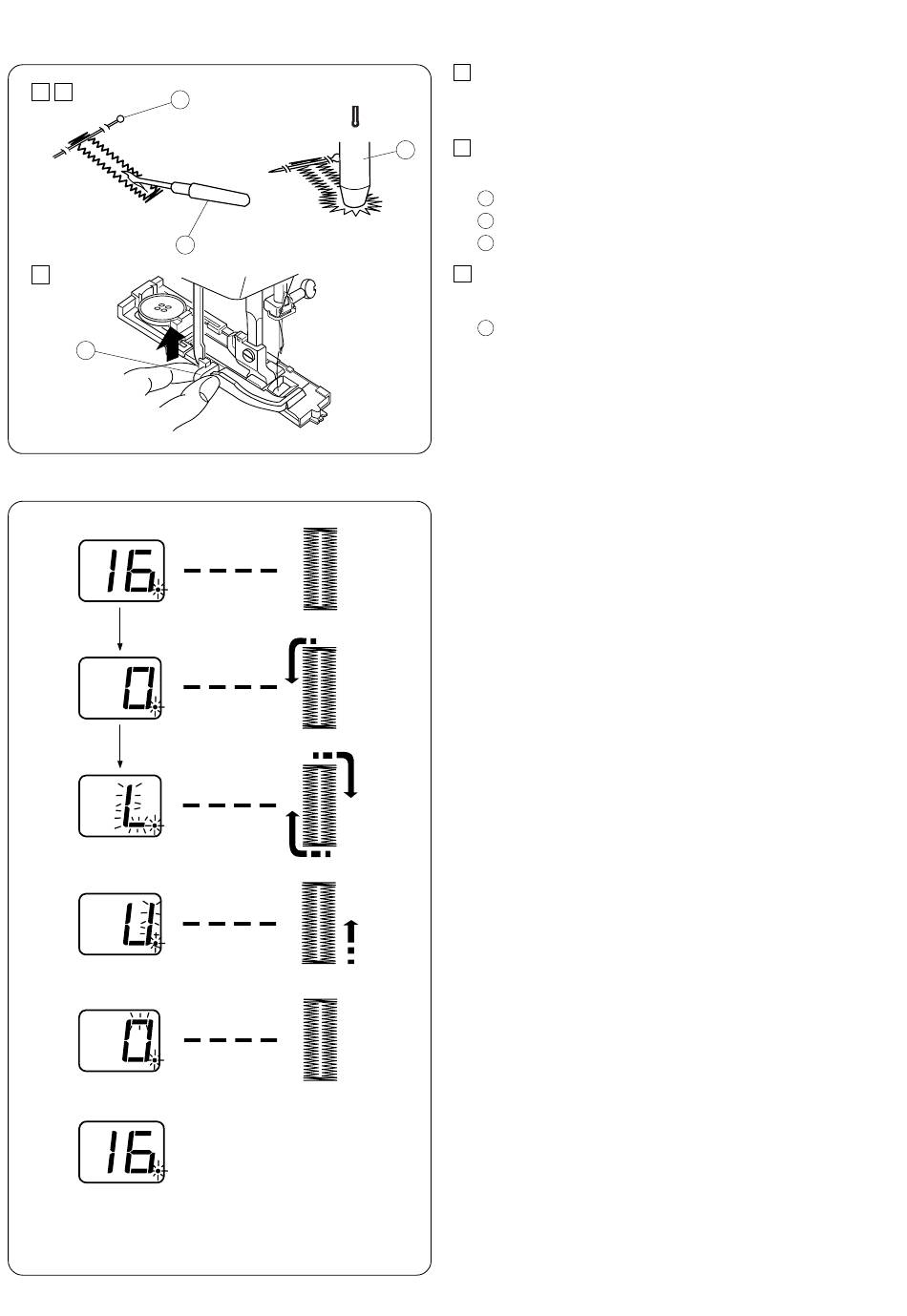 16

0

L

U

0

16