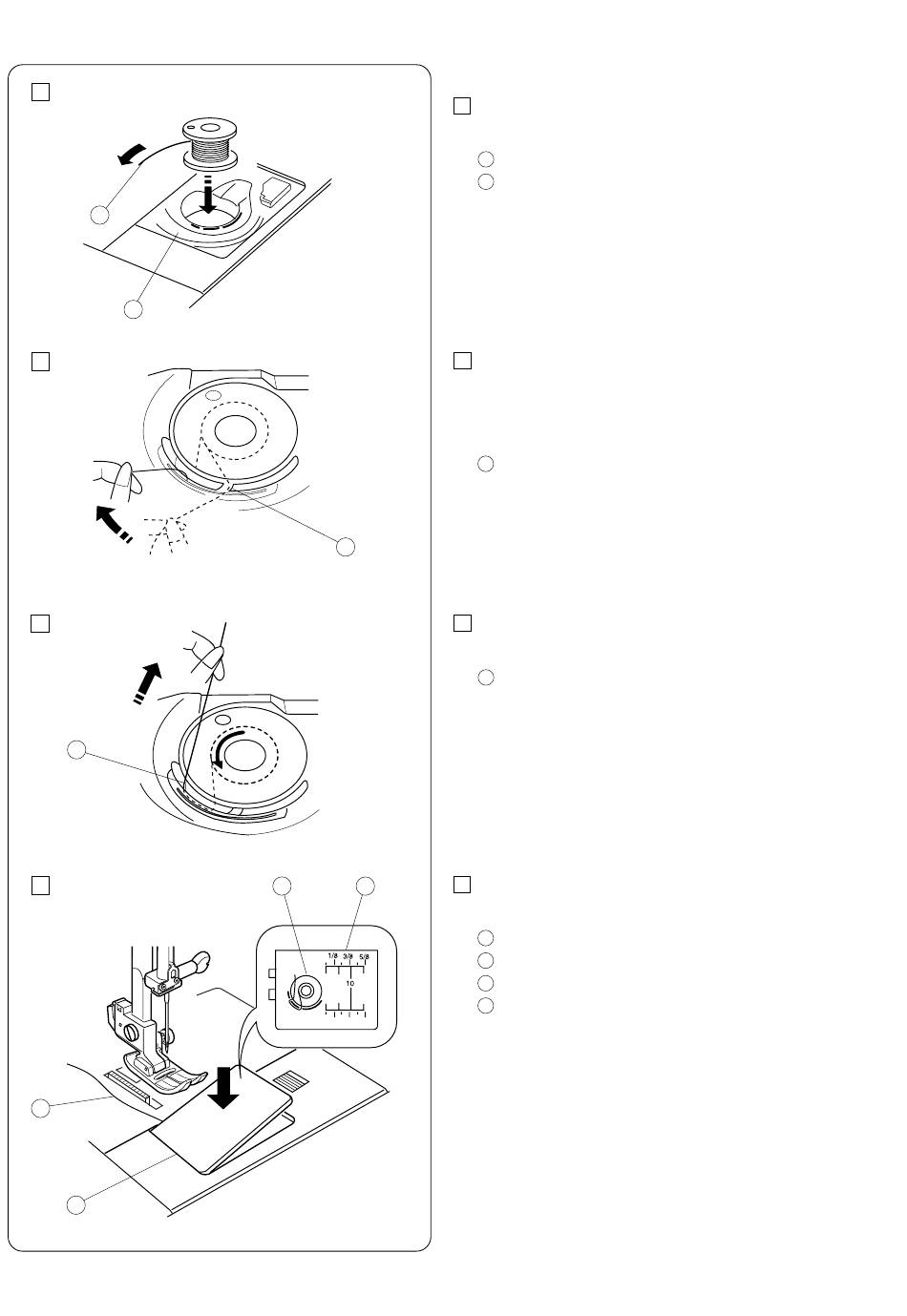 1/8 3/8 5/8
10