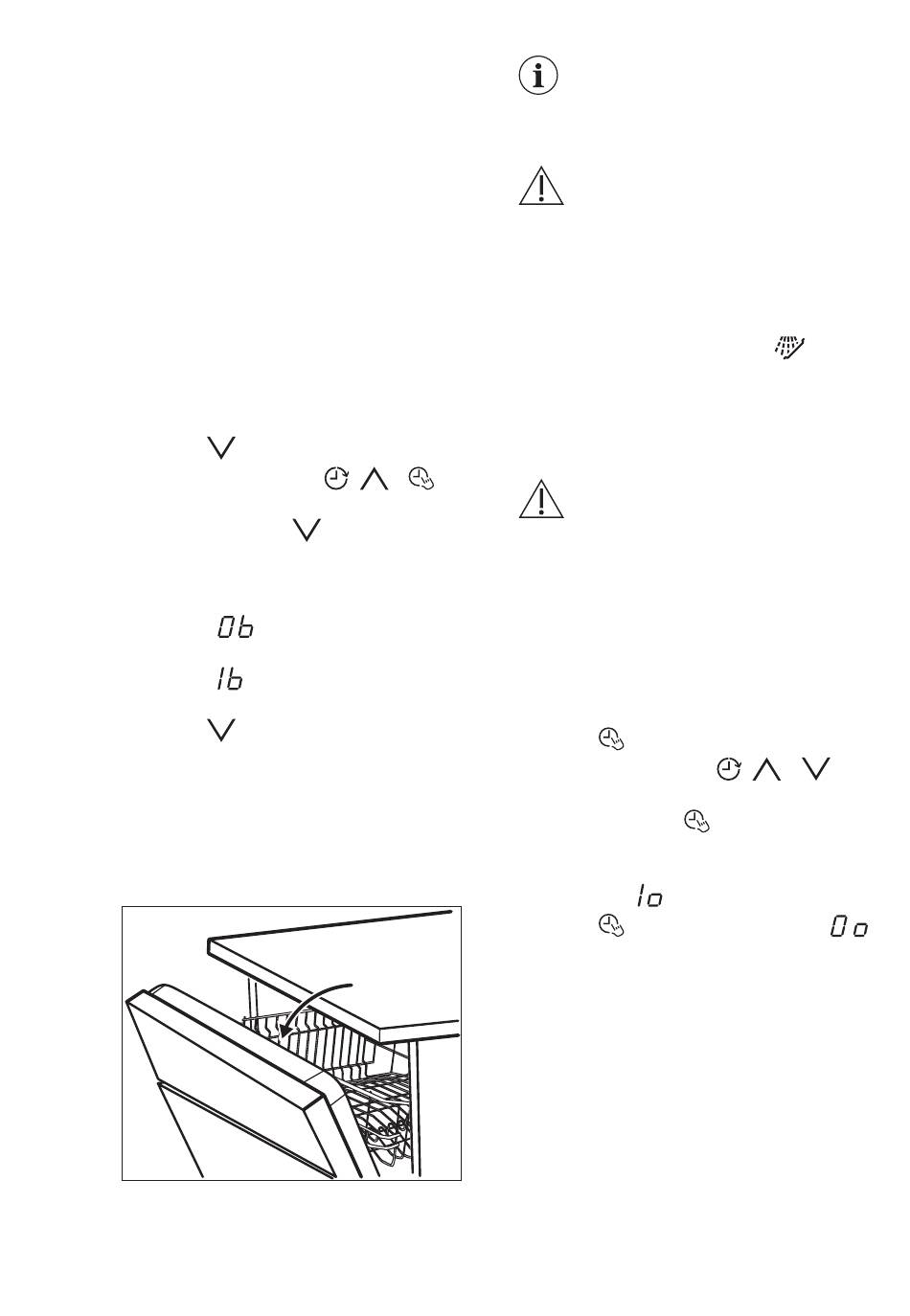 0b

1b

1o

0o