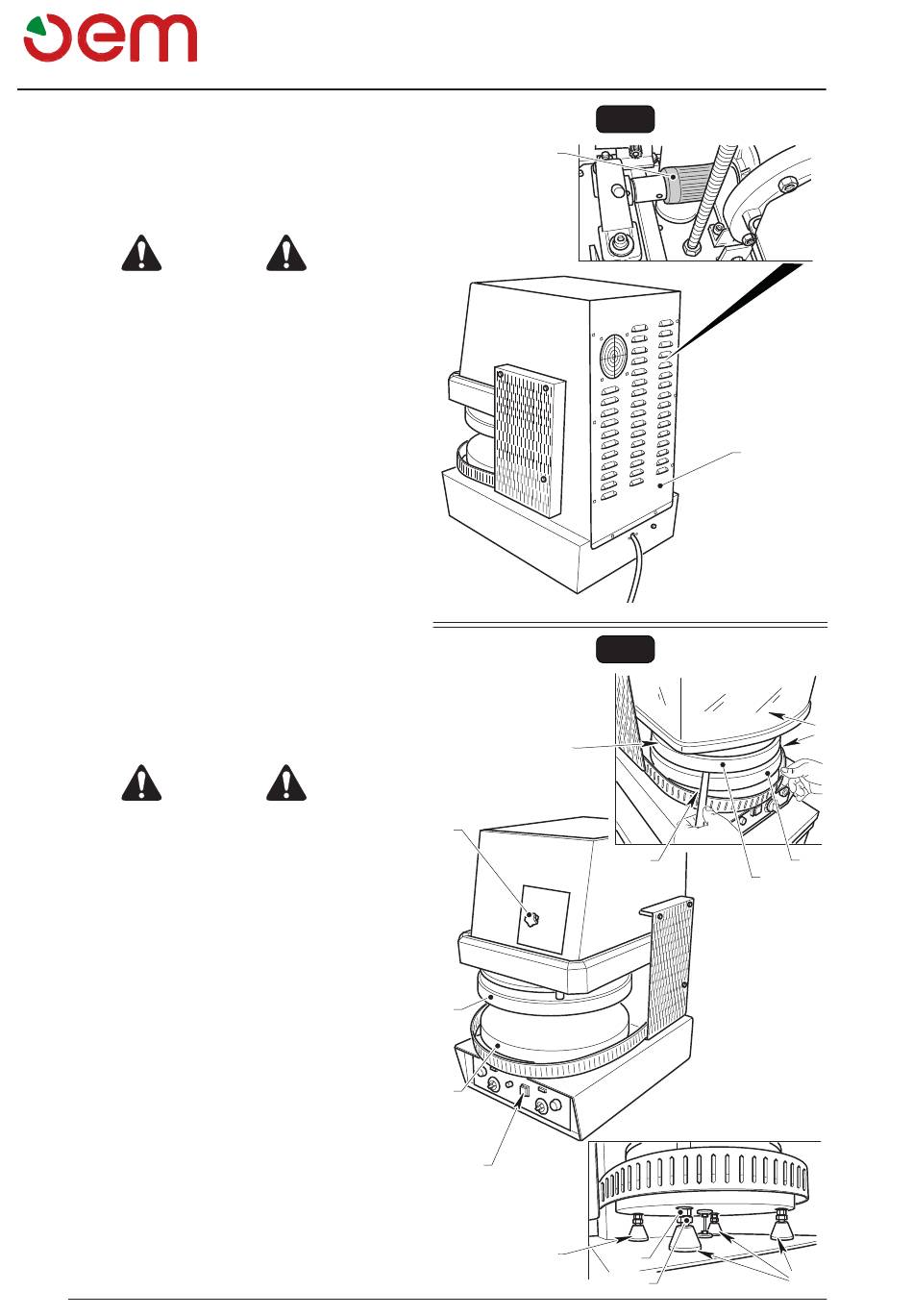 oem