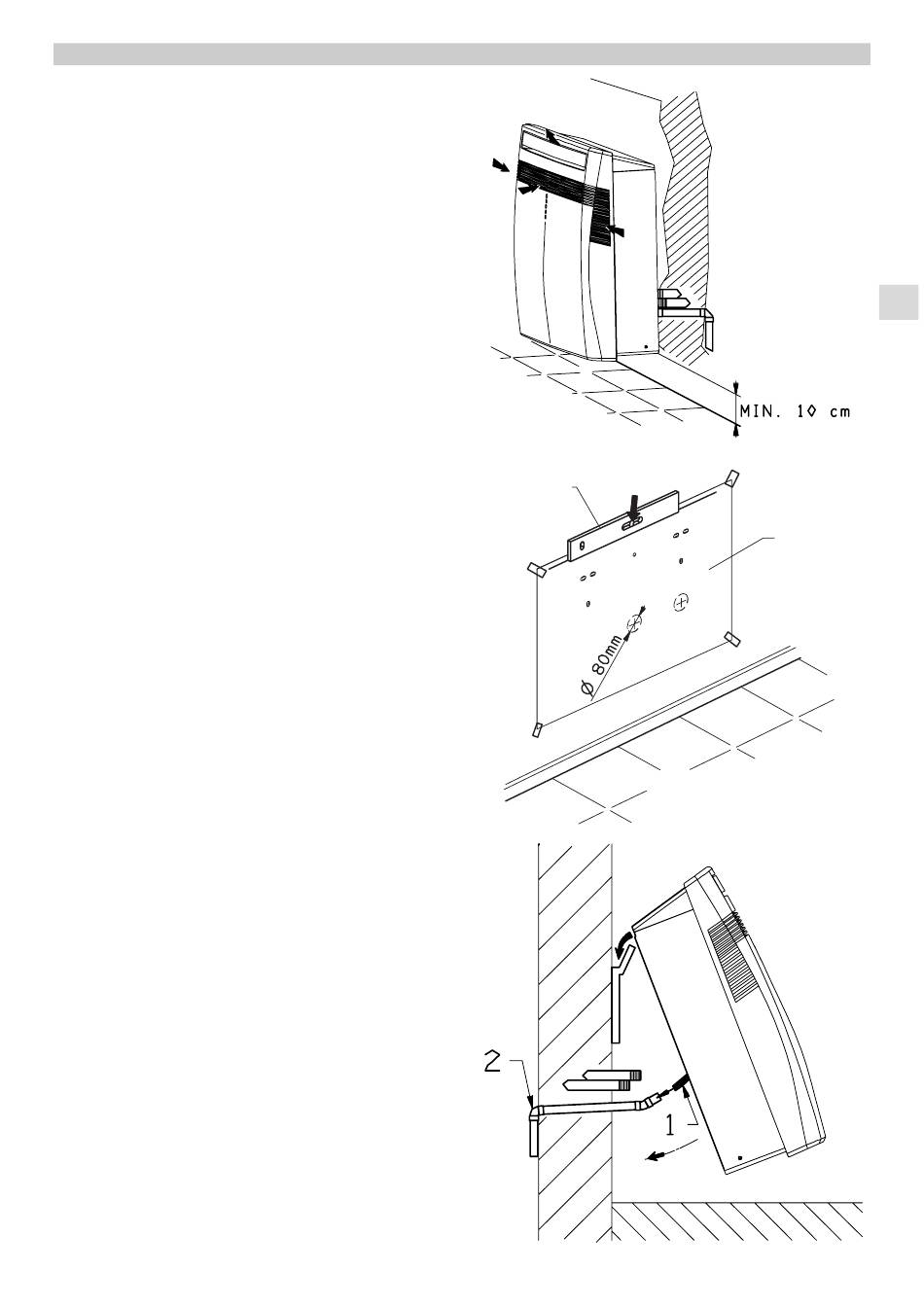 MIN. 10 cm

Ø 80mm

2

1