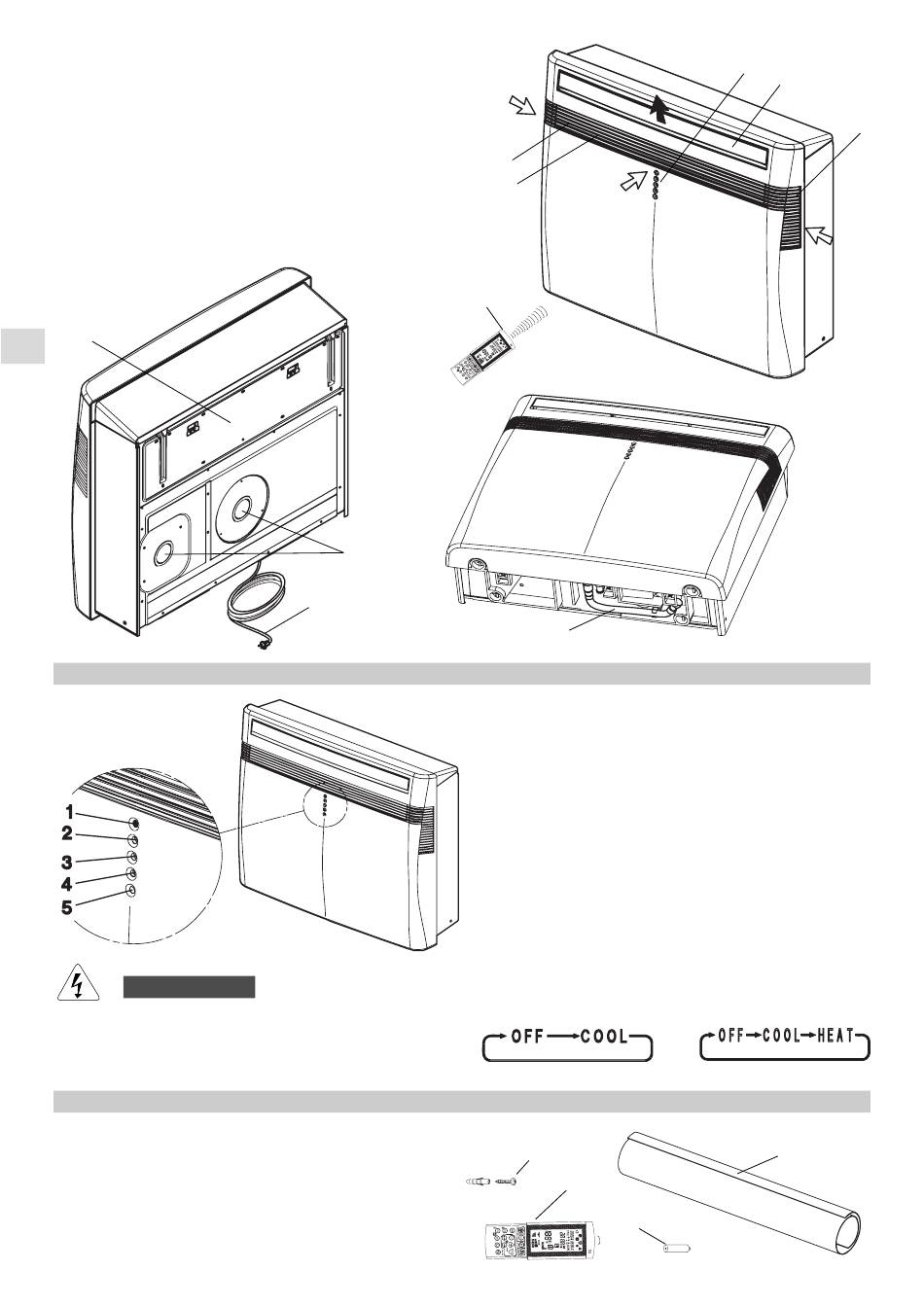 1
2
3
4
5

OFF → COOL

OFF → COOL → HEAT