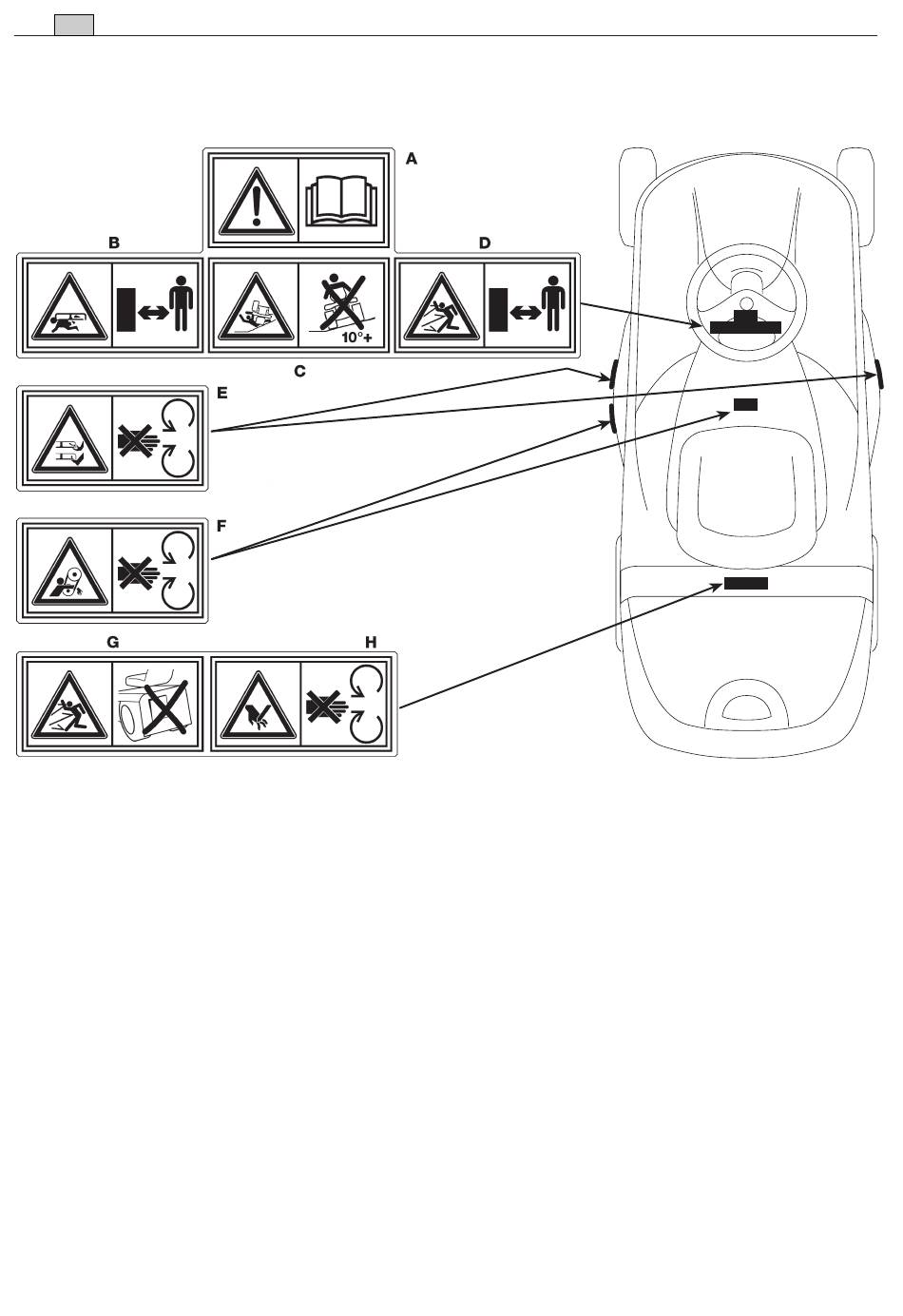 A

B

D

10°+

C

E

F

G

H