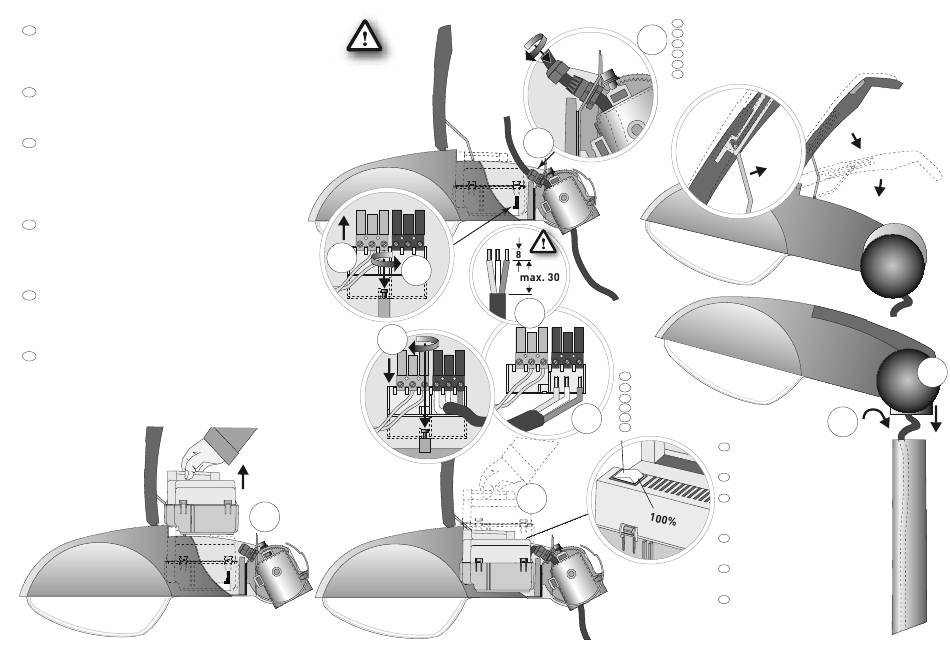 8

max. 30

100%