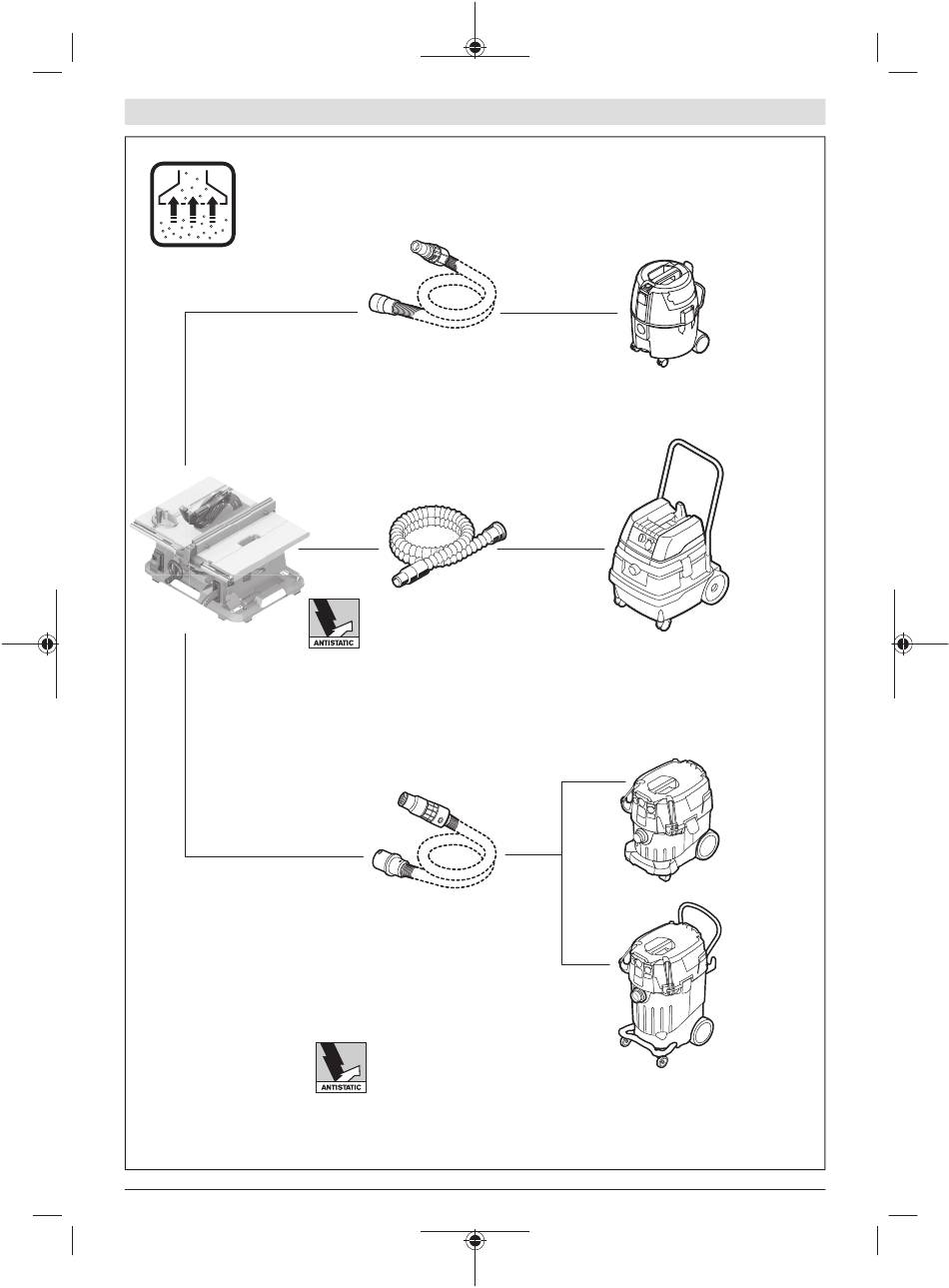 ANTISTATIC

ANTISTATIC