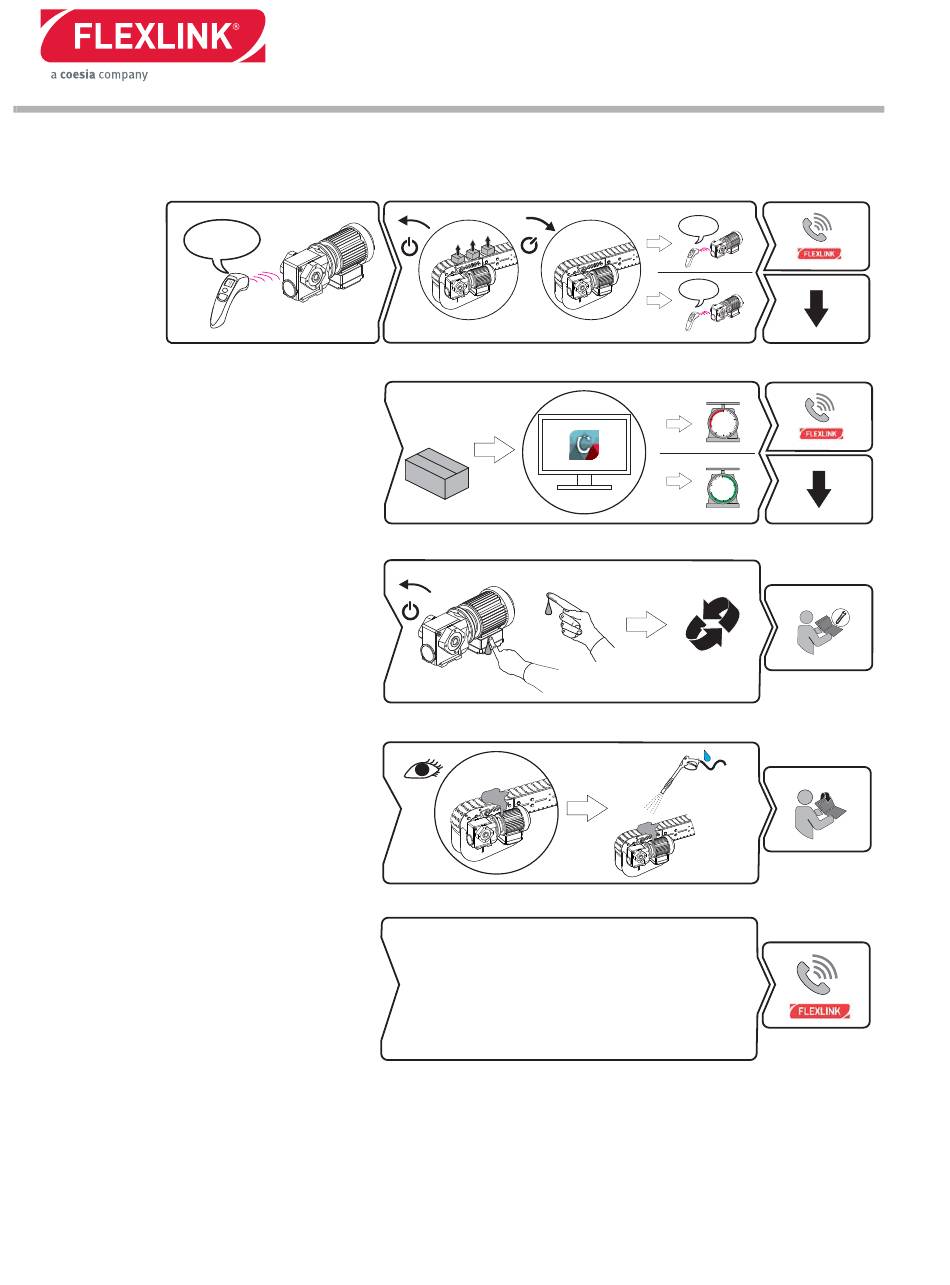 FLEXLINK®
a coesia company

FLEXLINK

FLEXLINK

FLEXLINK