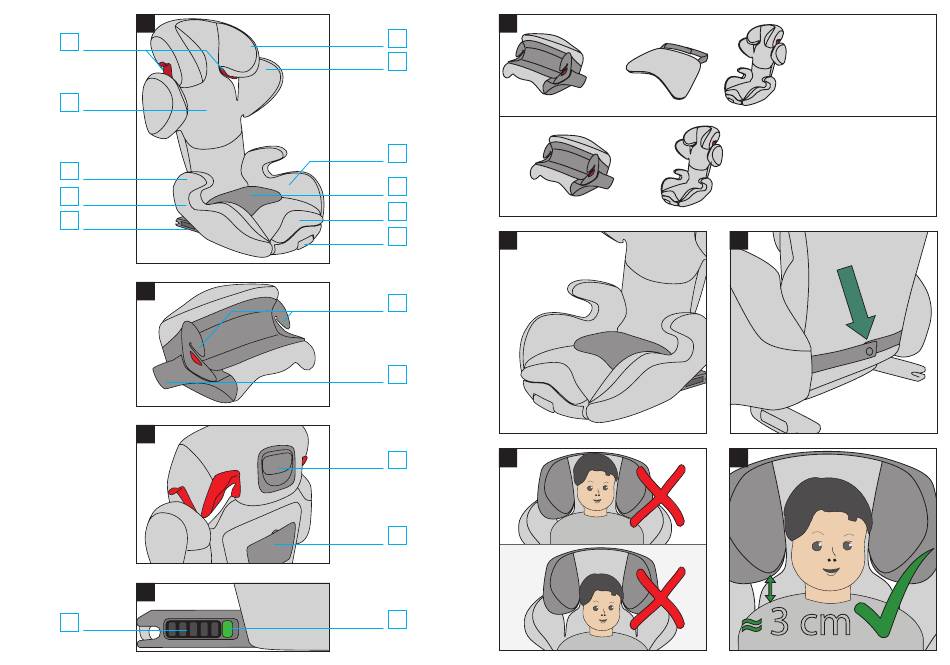 ≈ 3 cm