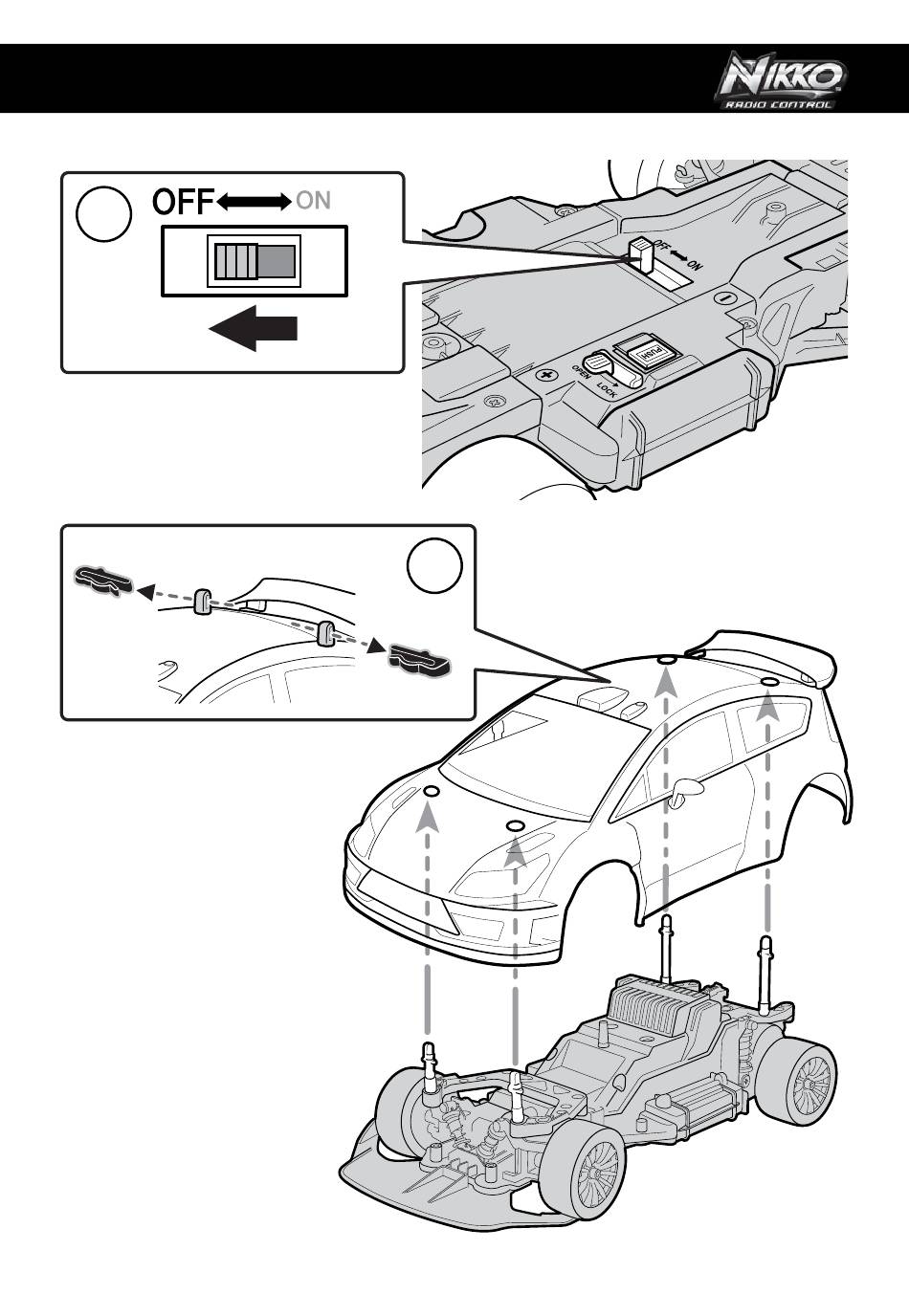 NIKKO
RADIO CONTROL

OFF ⟷ ON

OFF ⟷ ON

PUSH

OPEN

LOCK