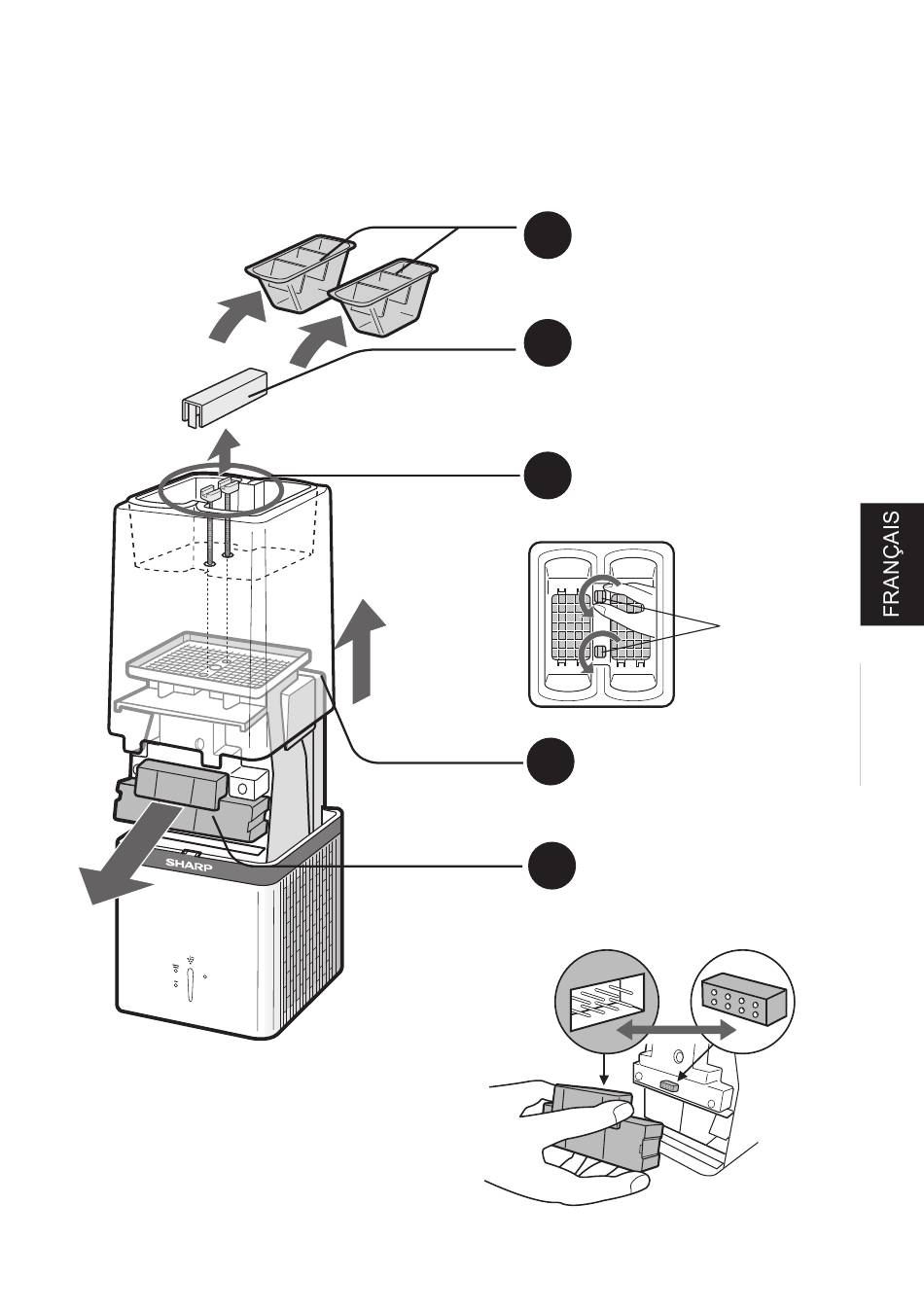 FRANÇAIS

SHARP