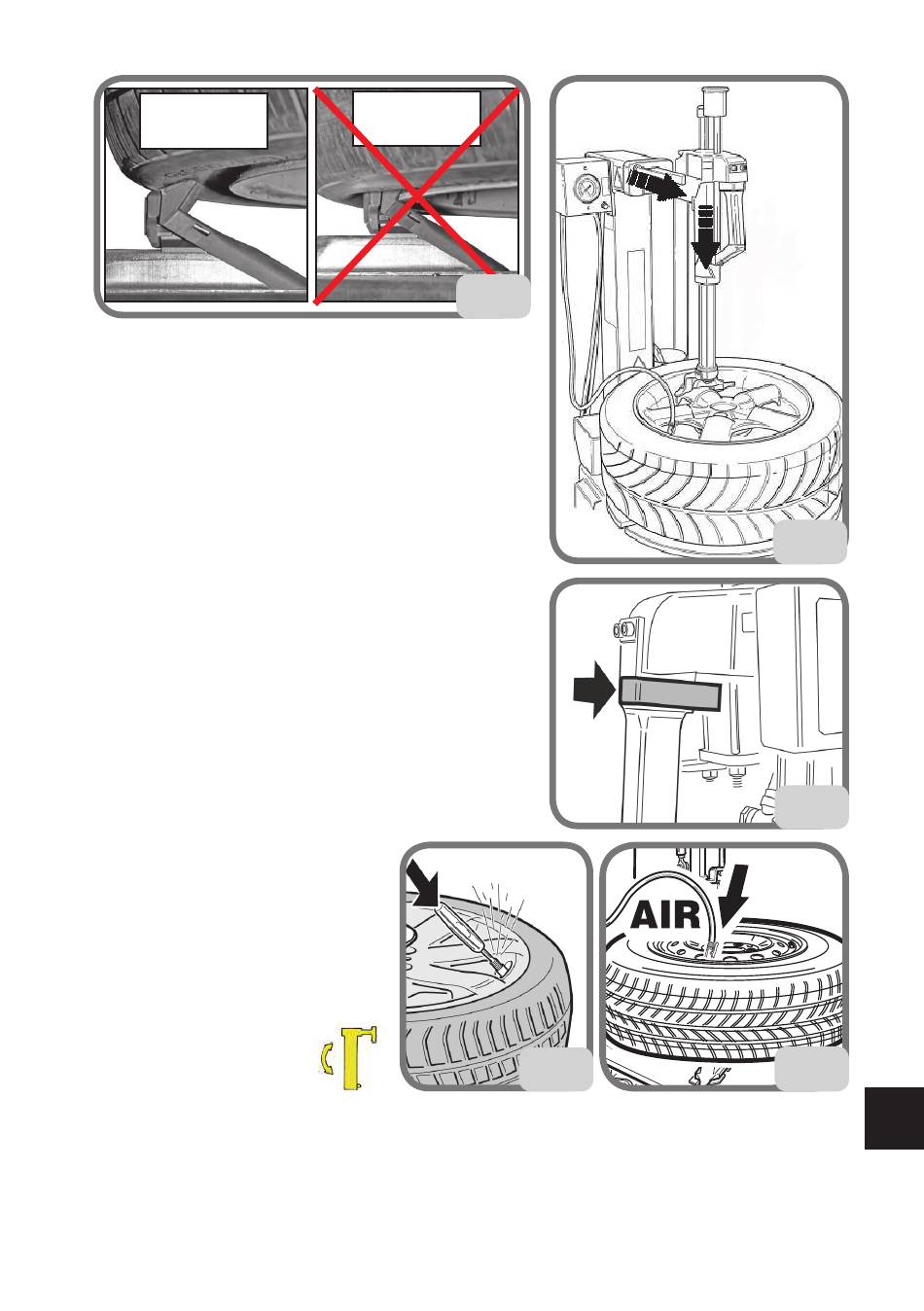 AIR