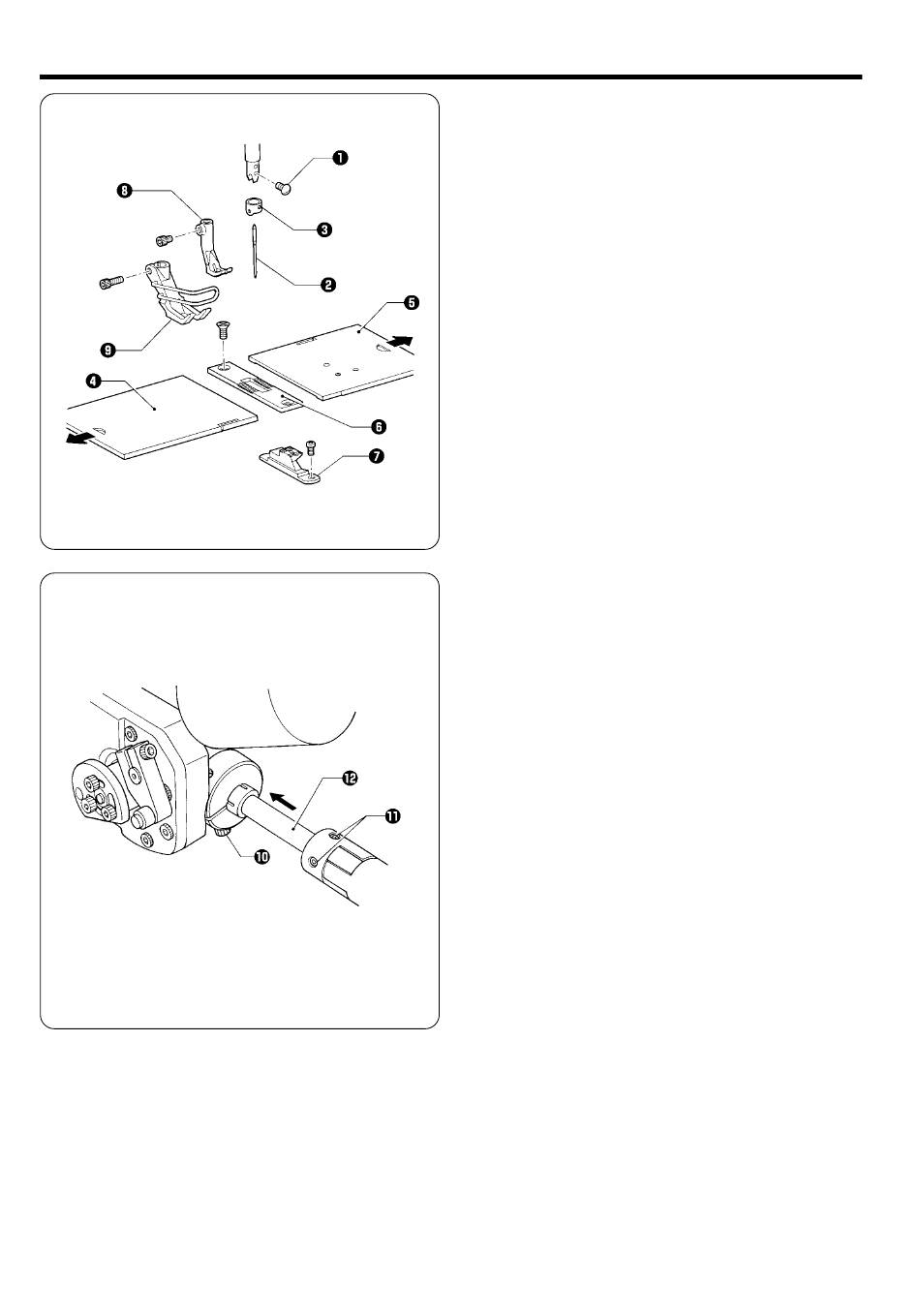 ❶
❽
❸
❷
❺
❾
❹
❻
❼

⓬
⓫
❿