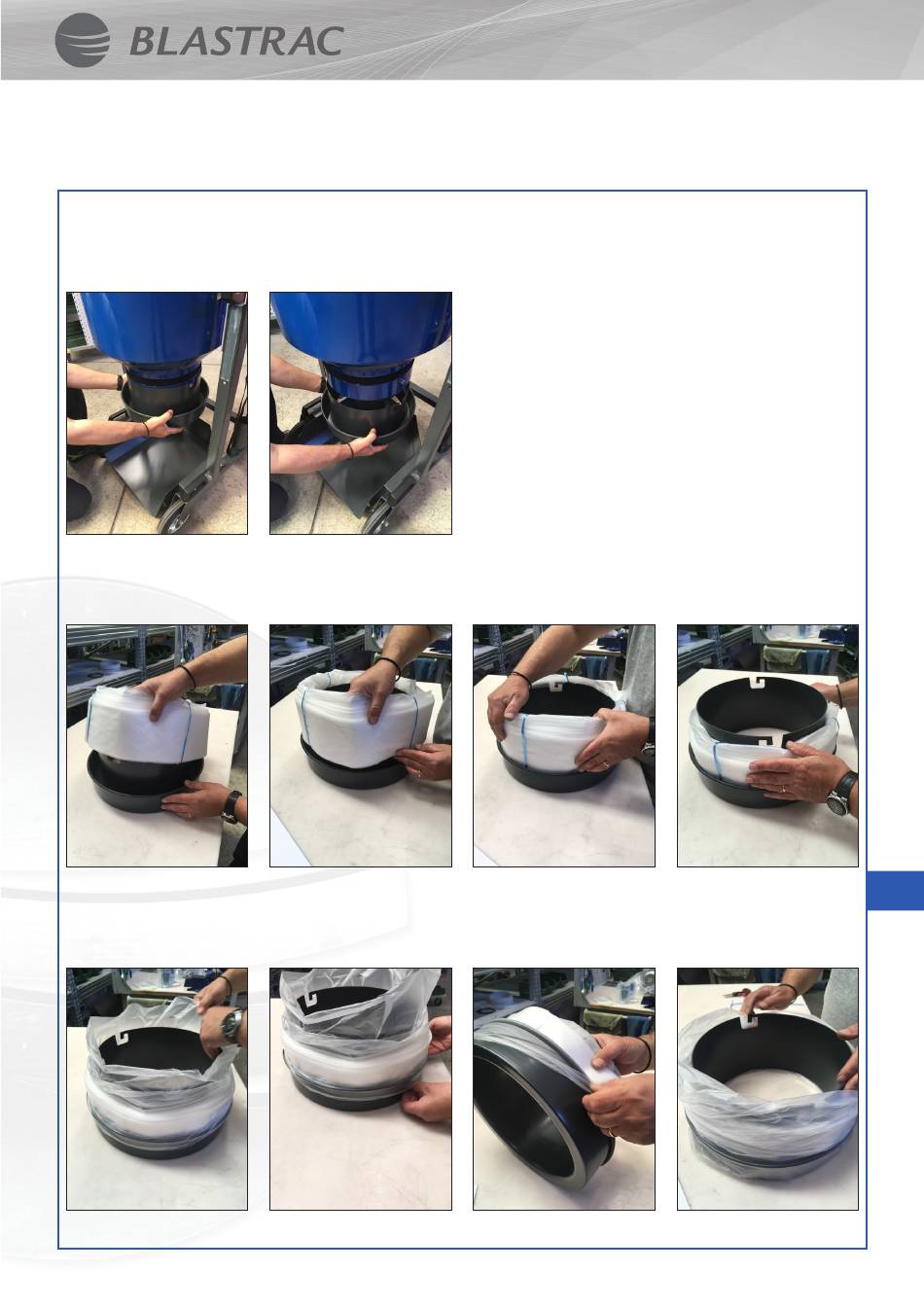 BLASTRAC