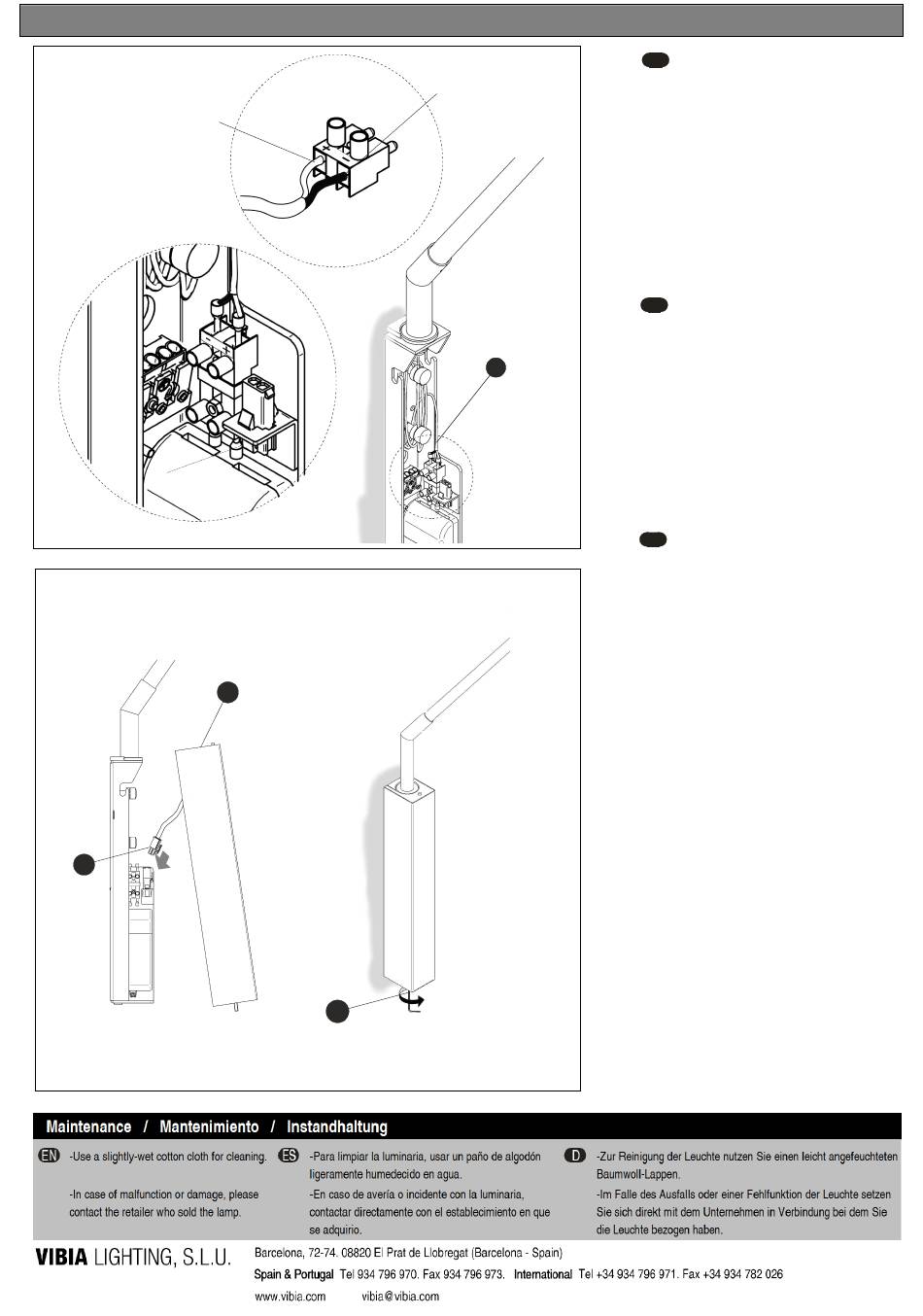 Maintenance / Mantenimiento / Instandhaltung

EN -Use a slightly-wet cotton cloth for cleaning.

-In case of malfunction or damage, please contact the retailer who sold the lamp.

ES -Para limpiar la luminaria, usar un paño de algodón ligeramente humedecido en agua.

-En caso de avería o incidente con la luminaria, contactar directamente con el establecimiento en que se adquirio.

D -Zur Reinigung der Leuchte nutzen Sie einen leicht angefeuchteten Baumwoll-Lappen.

-Im Falle des Ausfalls oder einer Fehlfunktion der Leuchte setzen Sie sich direkt mit dem Unternehmen in Verbindung bei dem Sie die Leuchte bezogen haben.

VIBIA LIGHTING, S.L.U.

Barcelona, 72-74. 08820 El Prat de Llobregat (Barcelona - Spain)

Spain & Portugal Tel 934 796 970. Fax 934 796 973. International Tel +34 934 796 971. Fax +34 934 782 026

www.vibia.com vibia@vibia.com