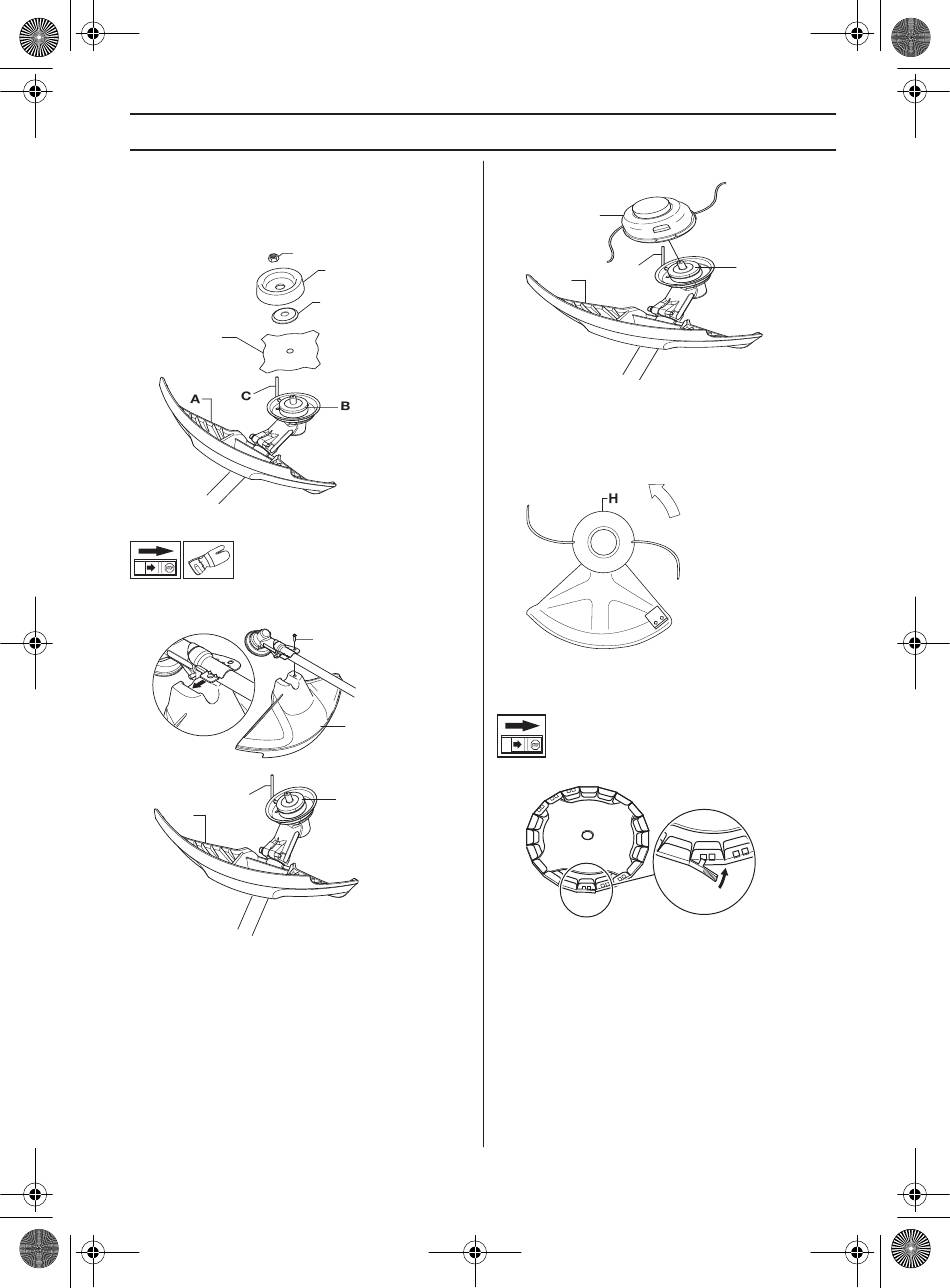 A
C
B
H