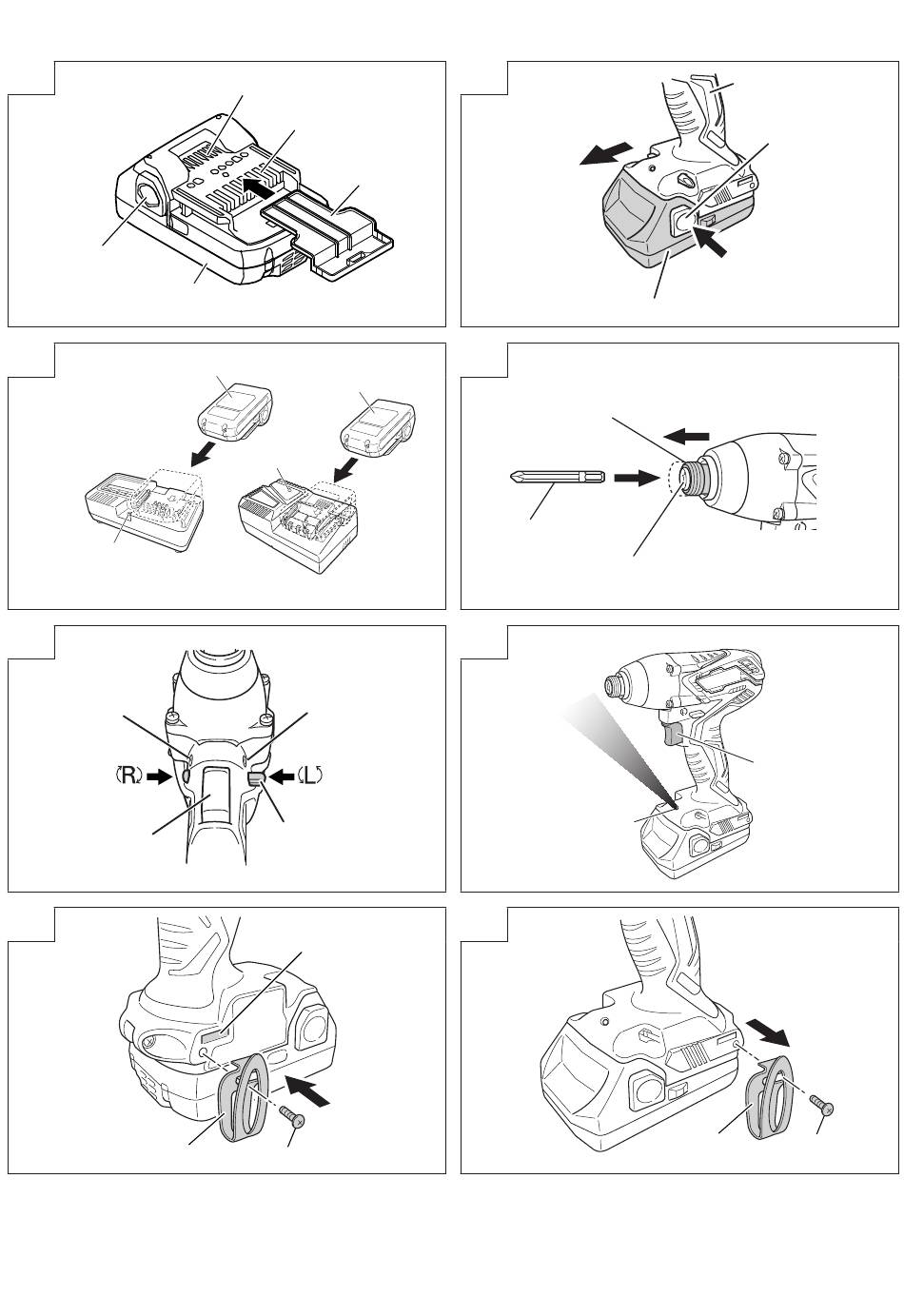 (R)
(L)