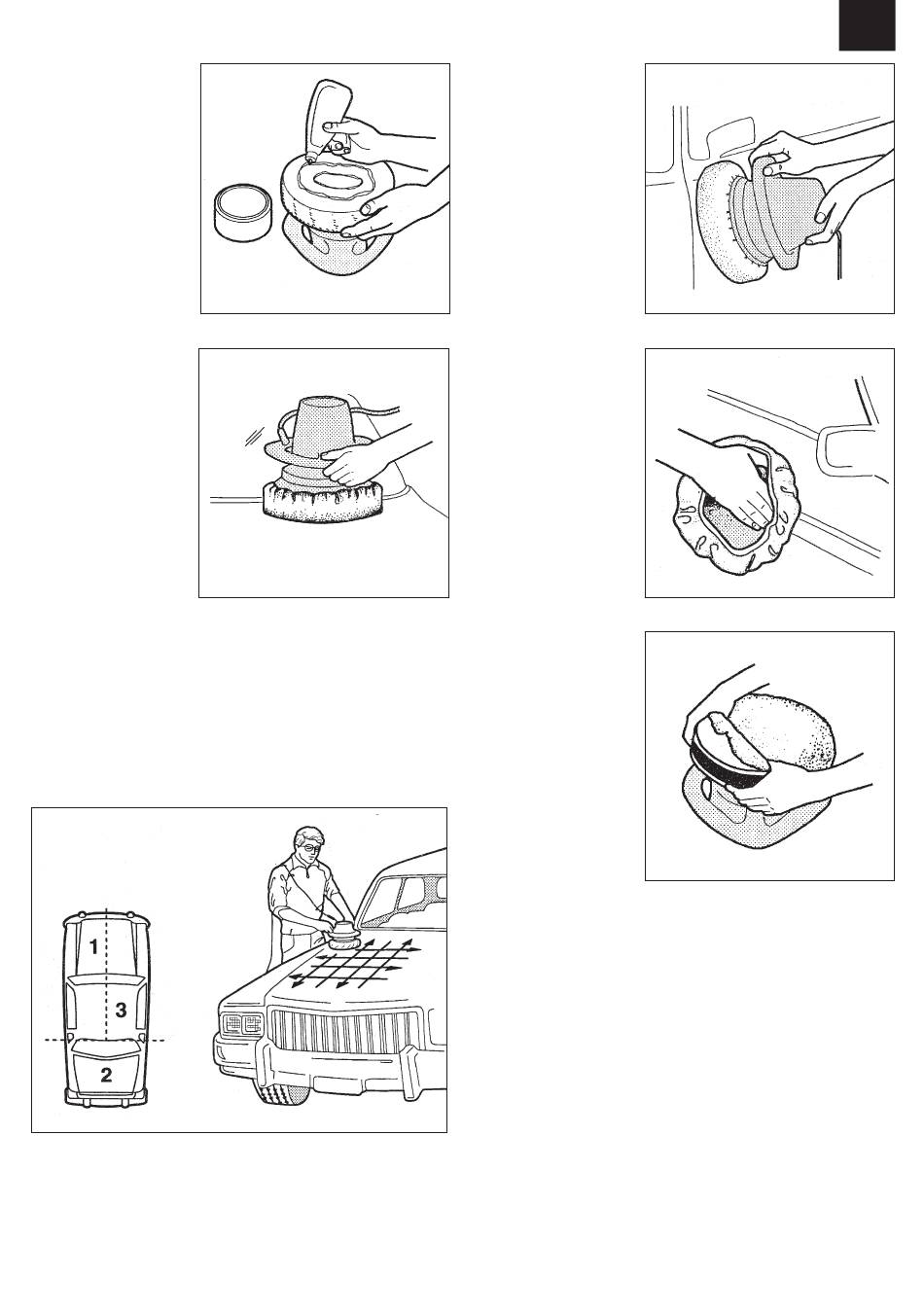 1
3
2