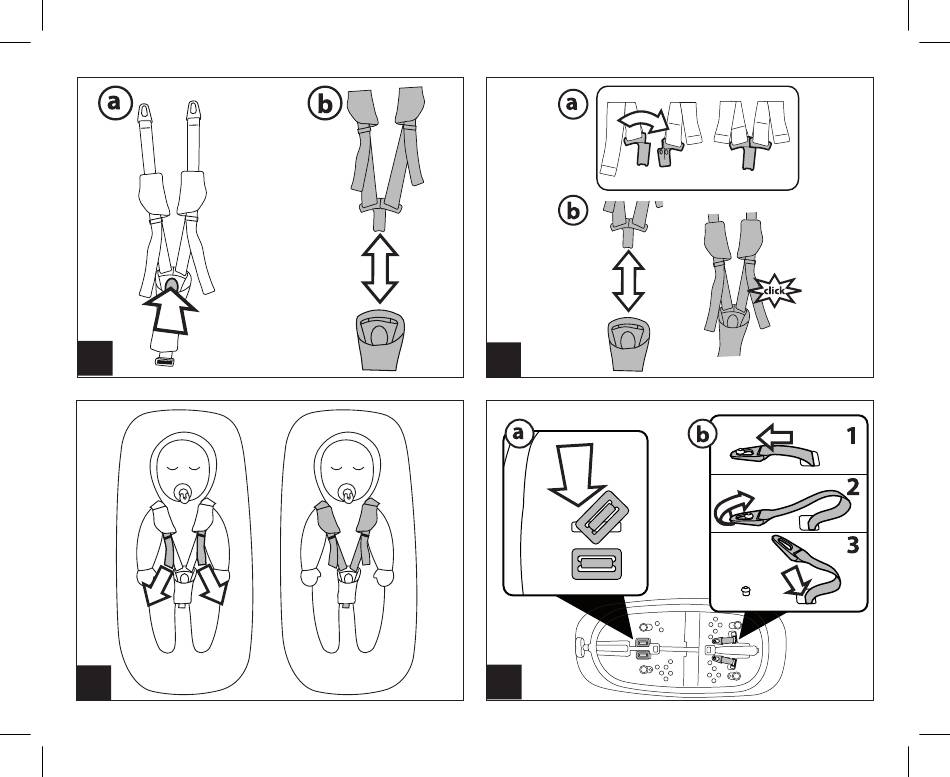 a
b

a
b
click

a
b
1
2
3