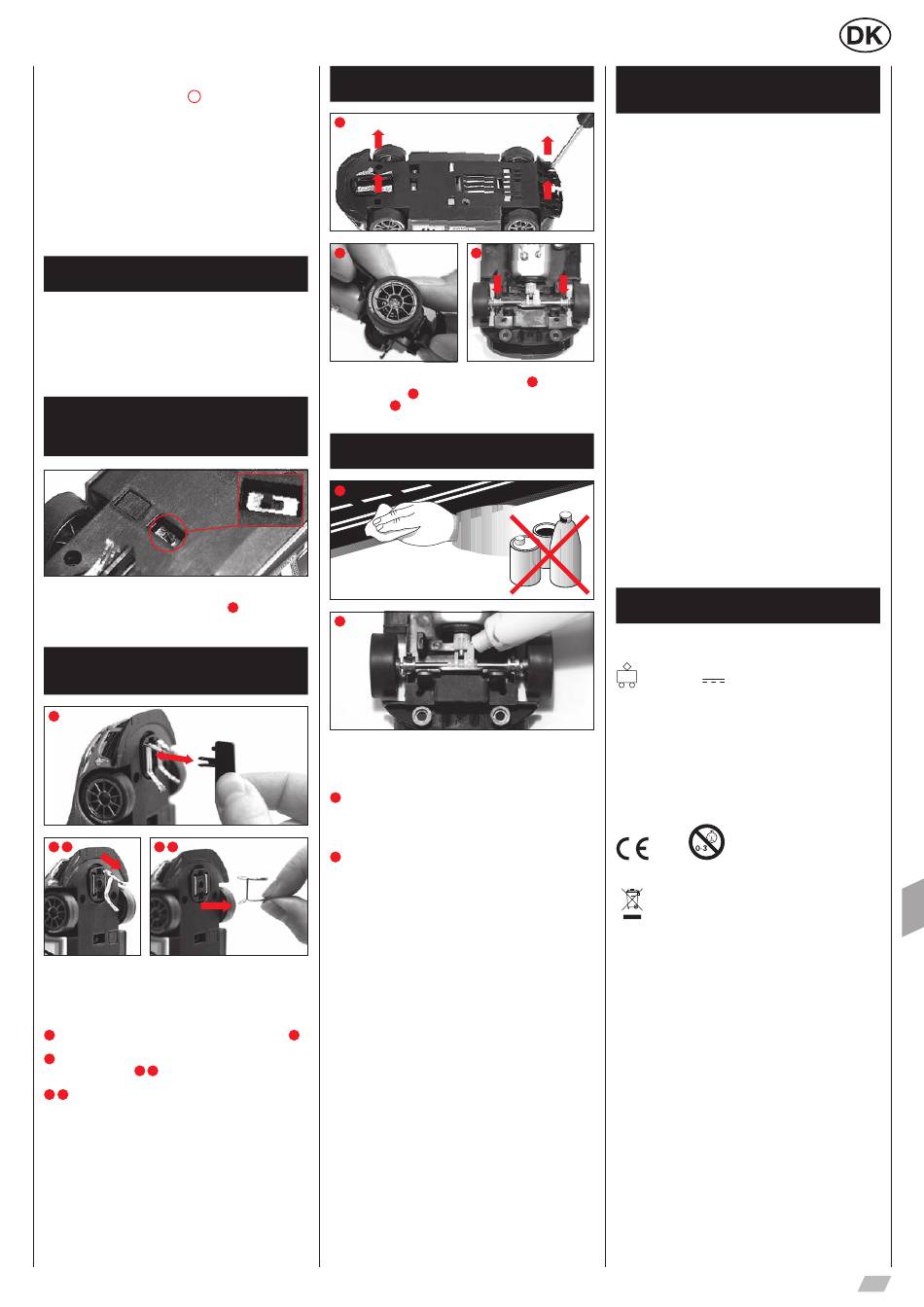 DK

0-3