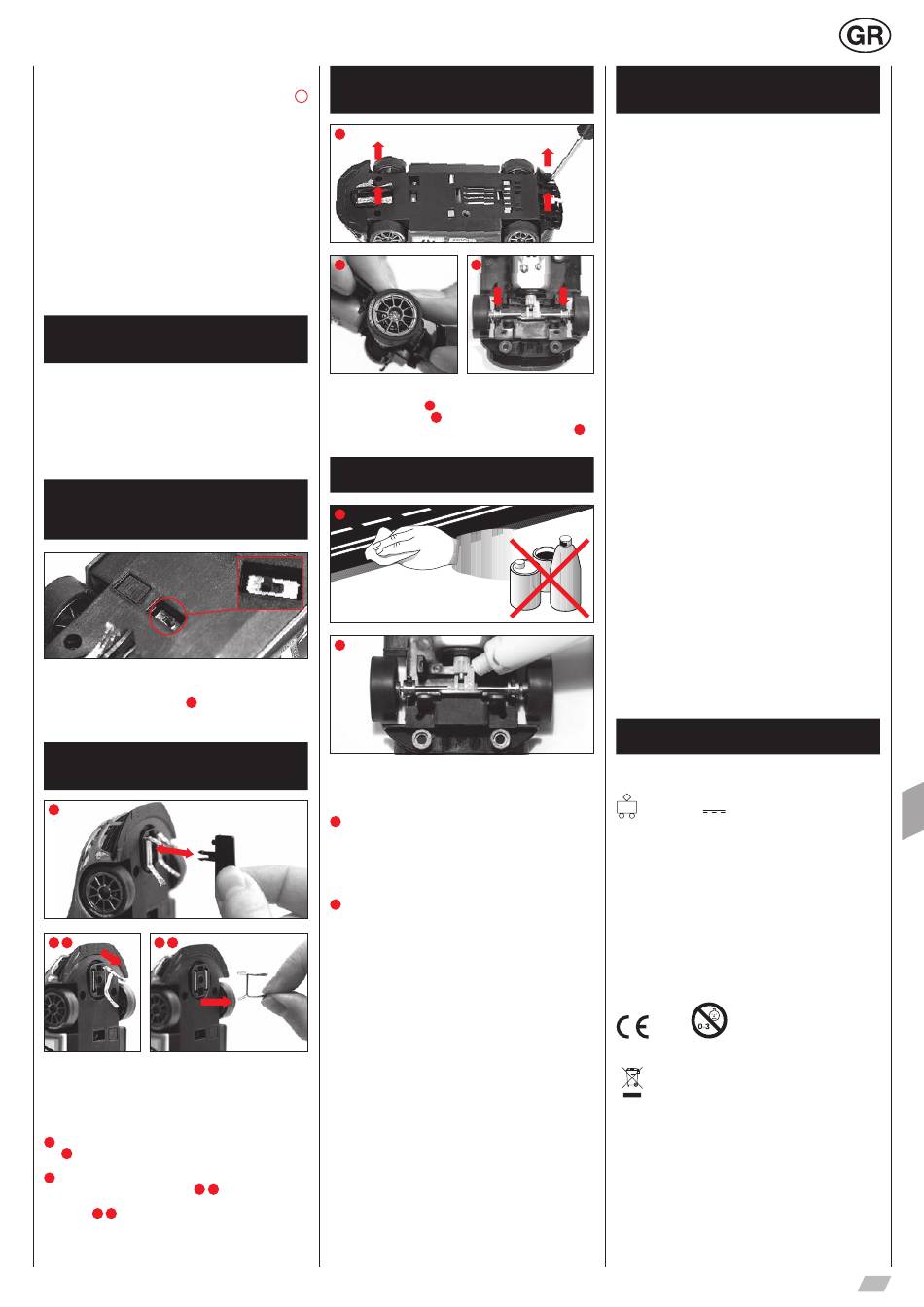 GR

0-3