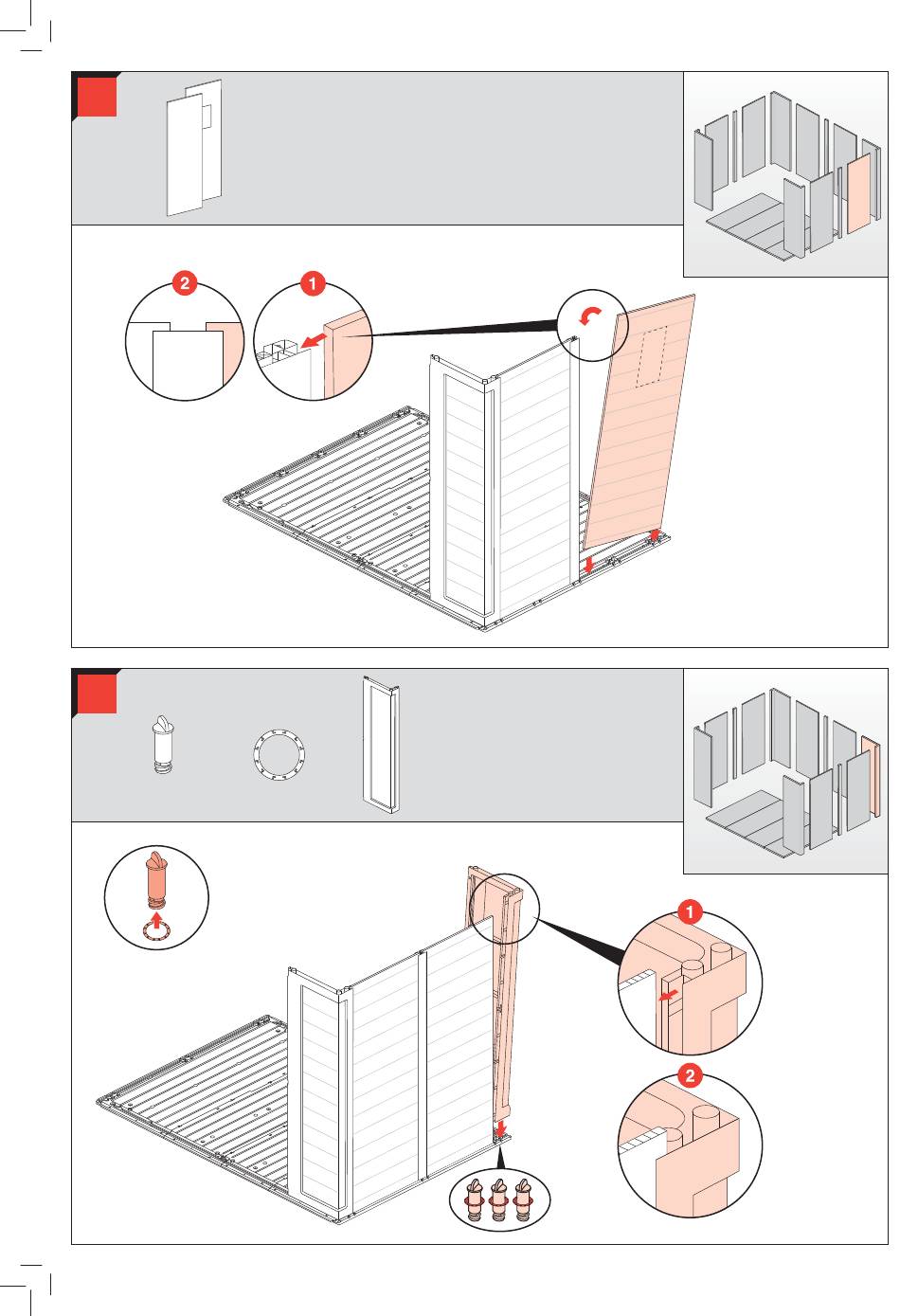 2

1

1

2