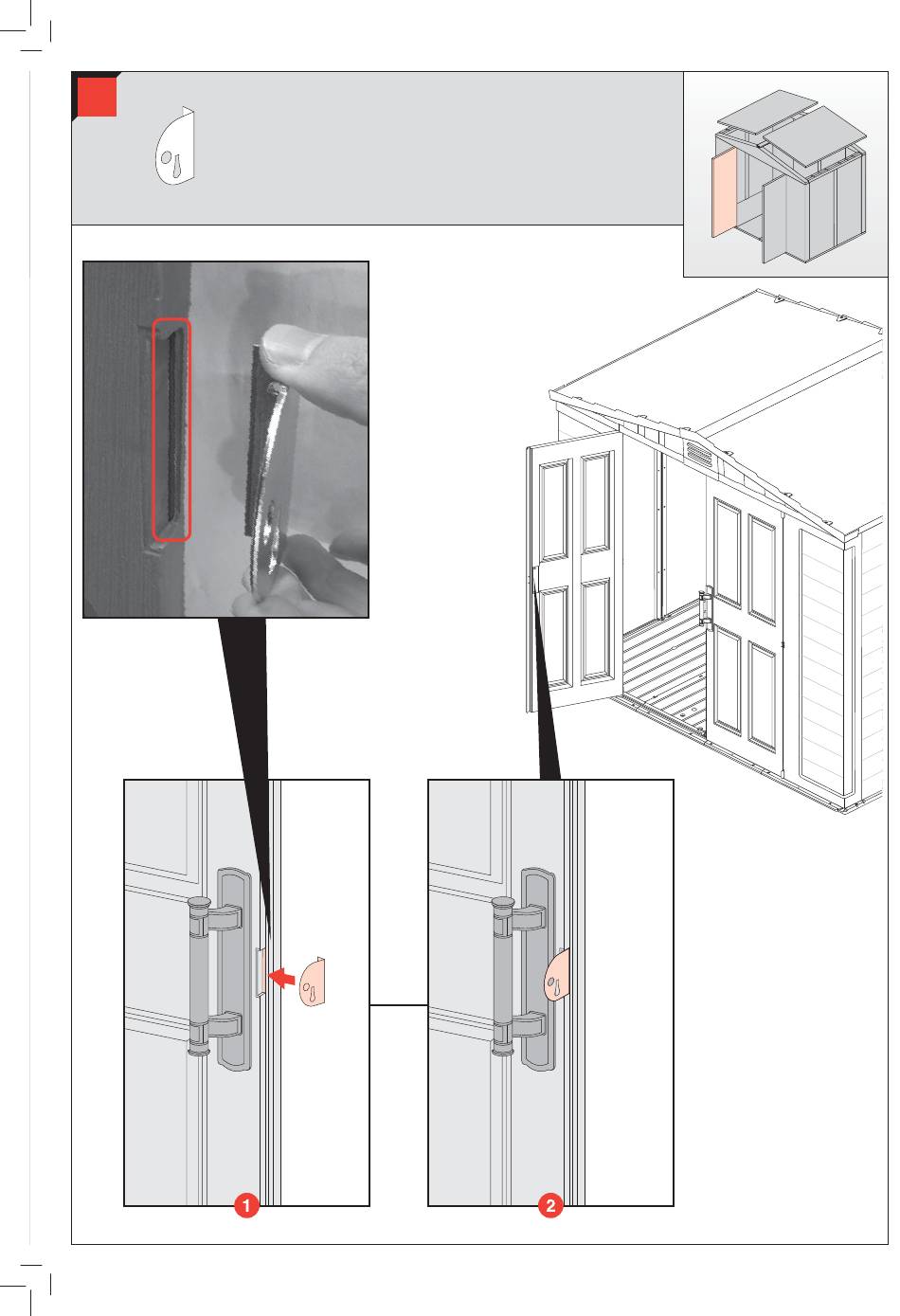 1

2