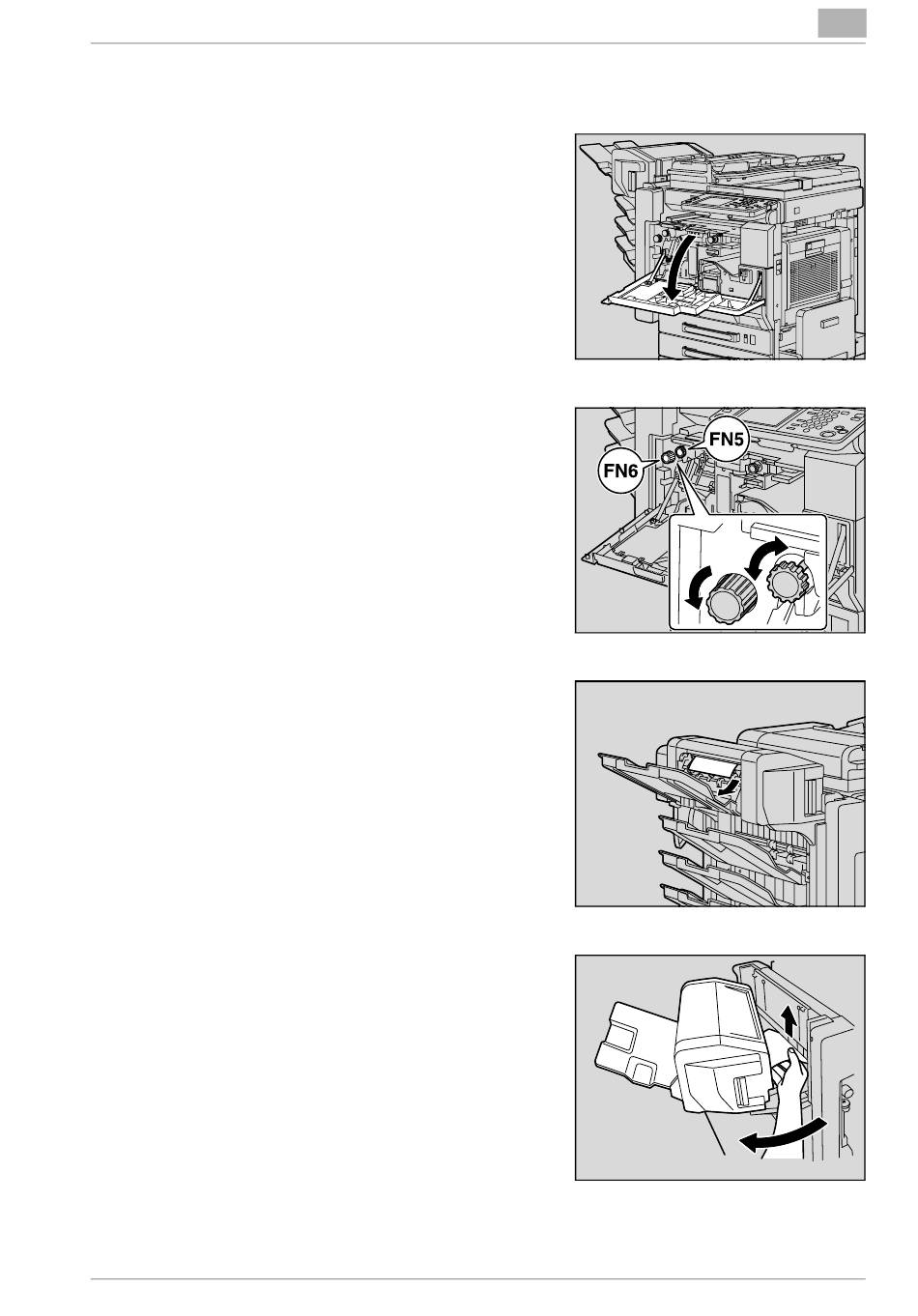 FN5
FN6