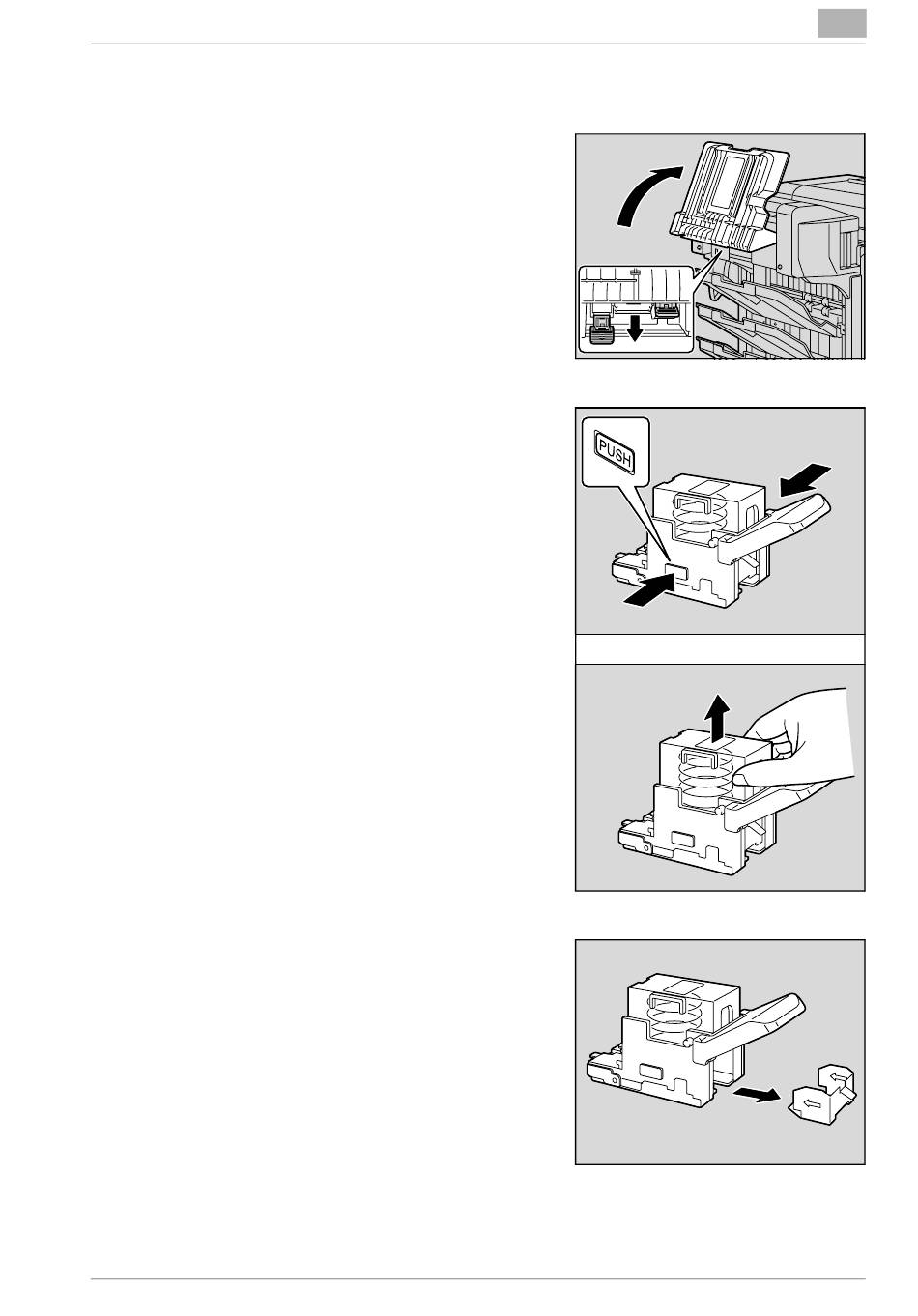 PUSH