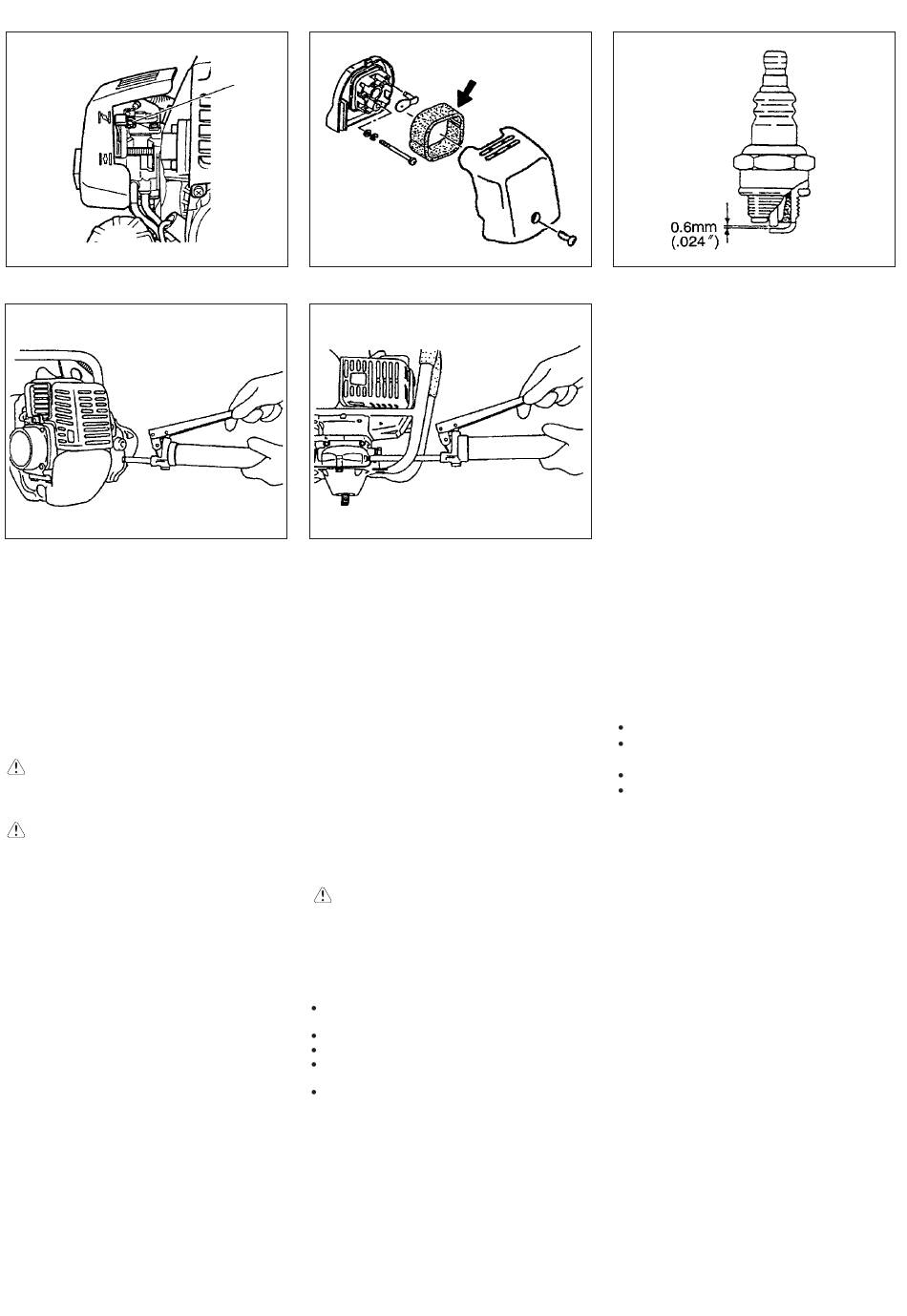 0.6mm
(.024″)