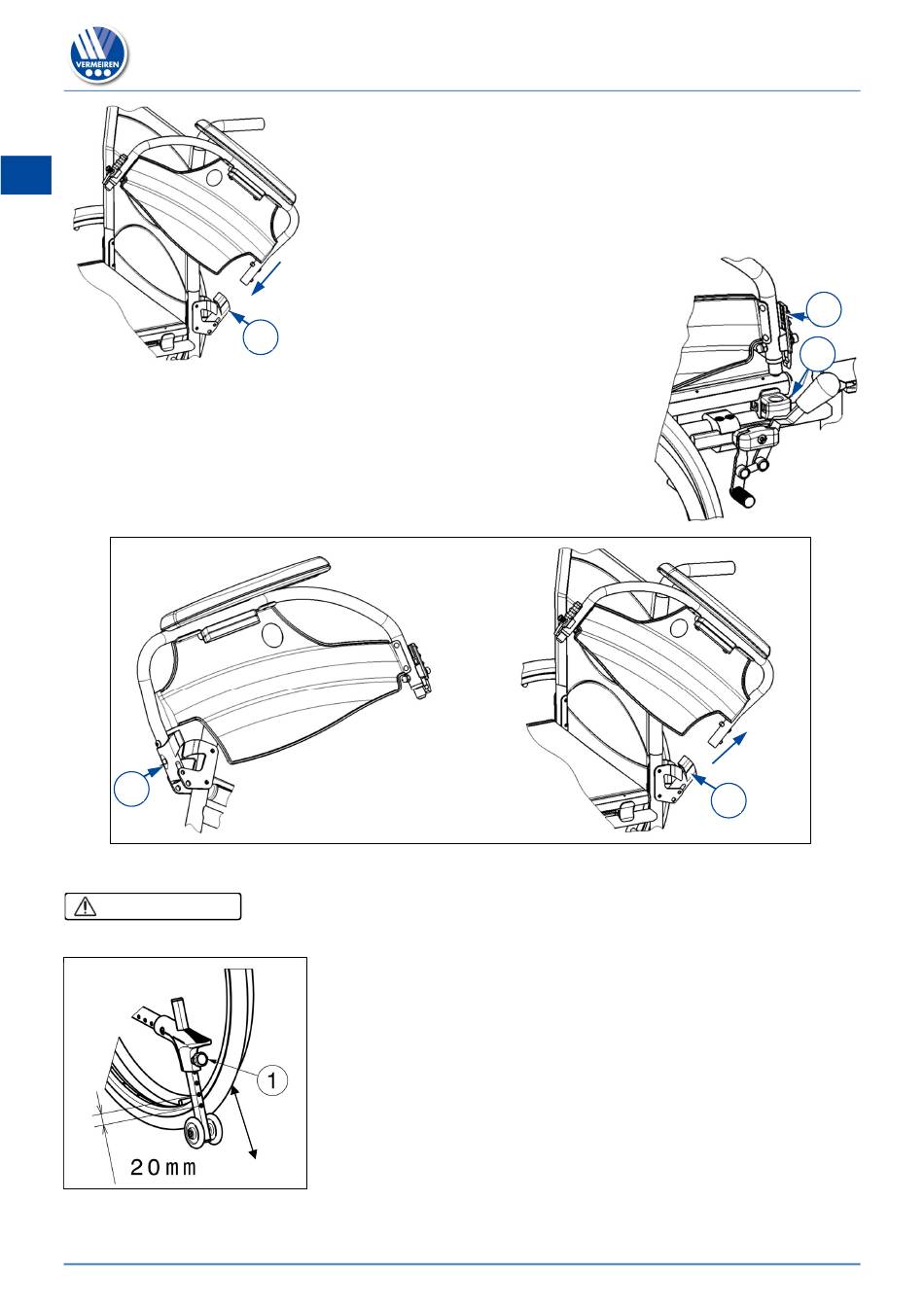 VERMEIREN

1

20mm