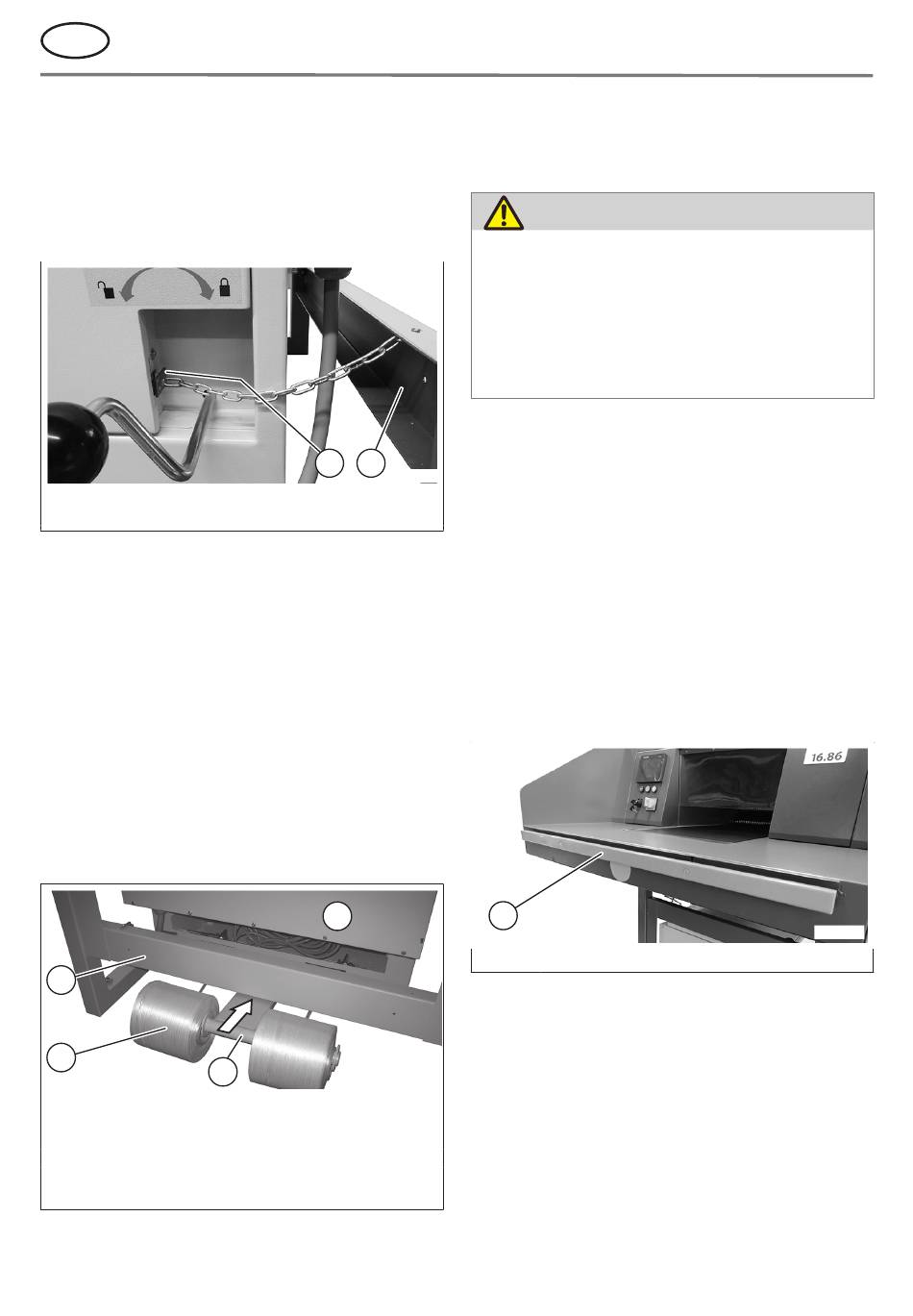 16.86