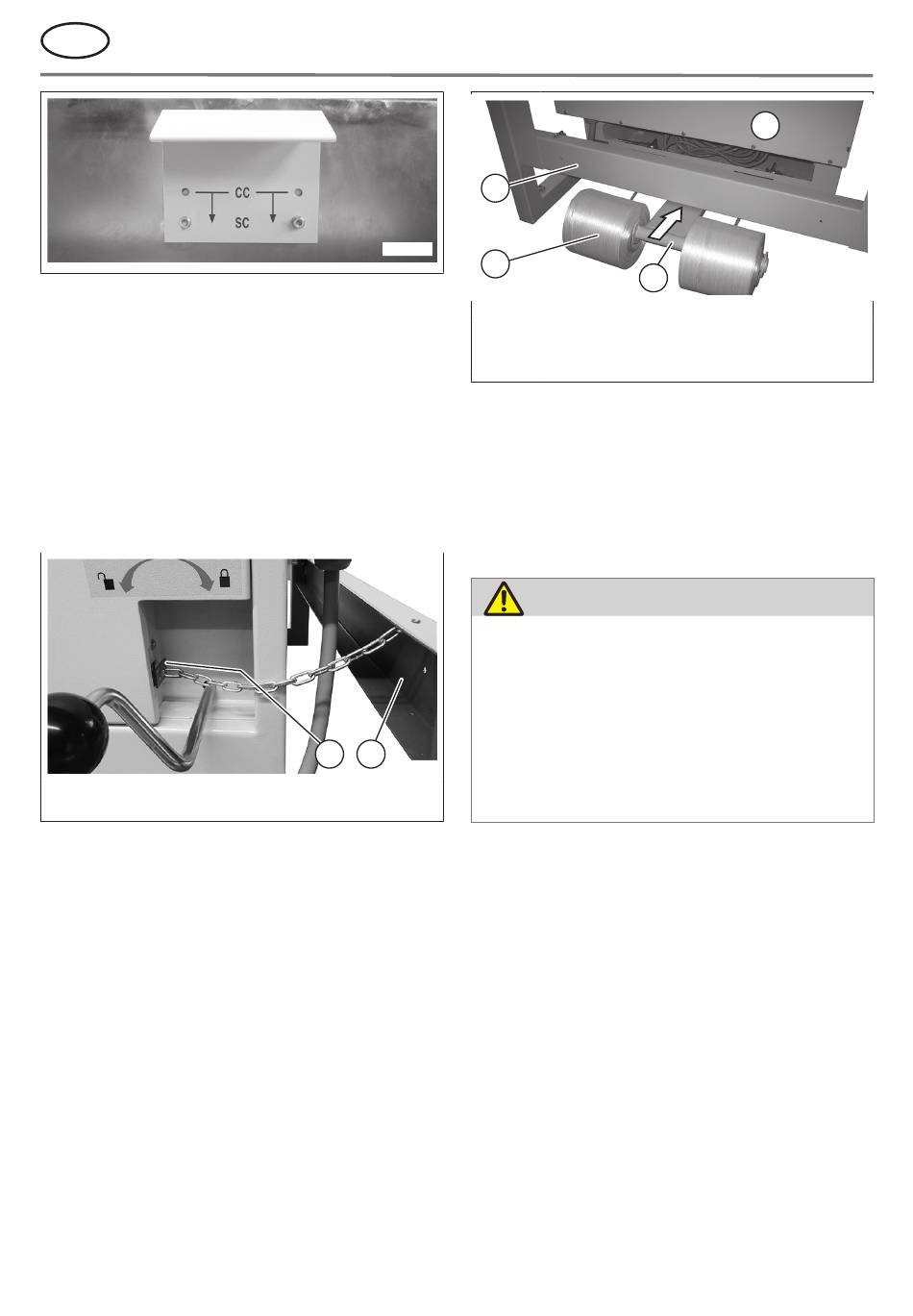 CC
SC