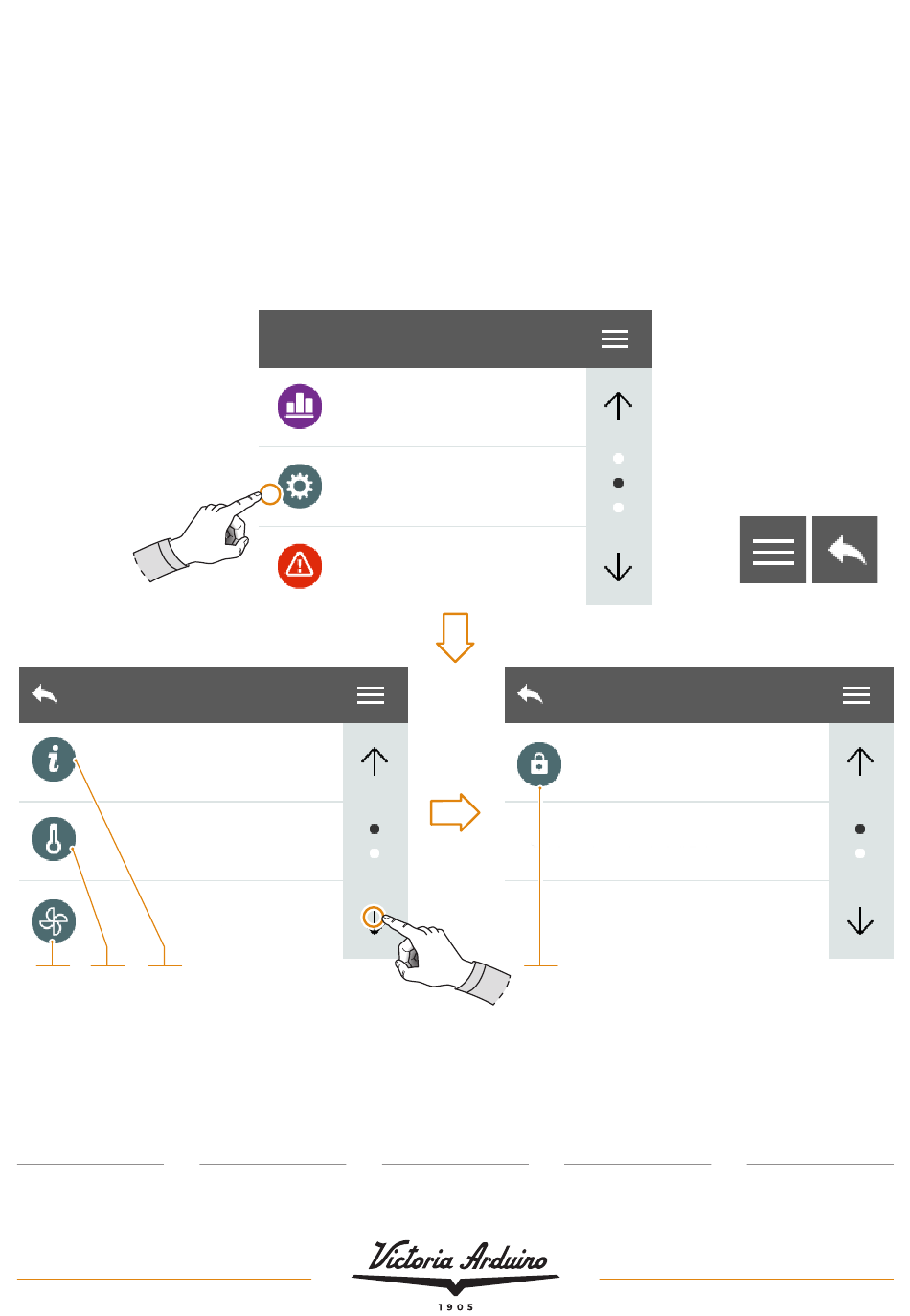 Victoria Arduino
1905