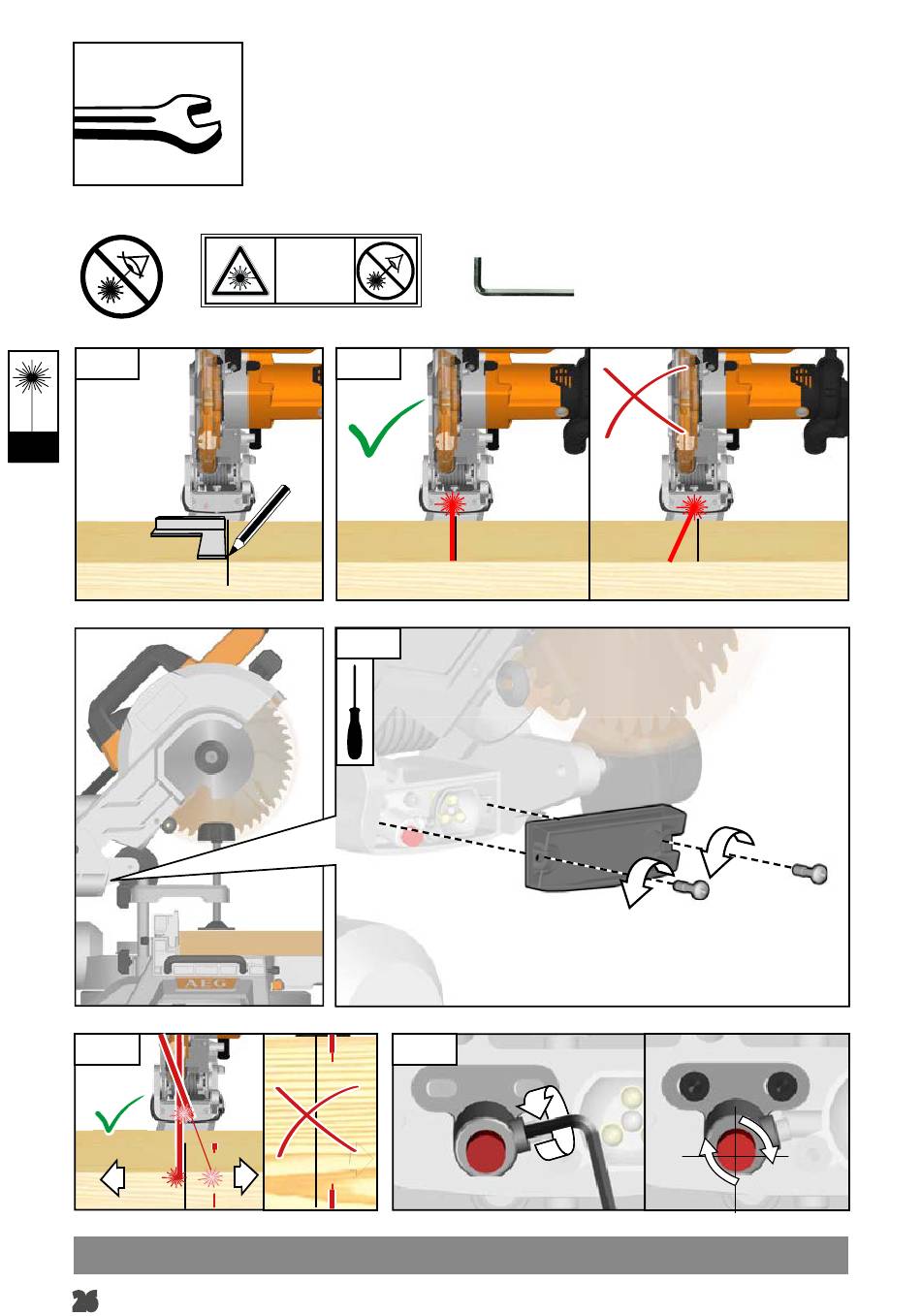 AEG

26