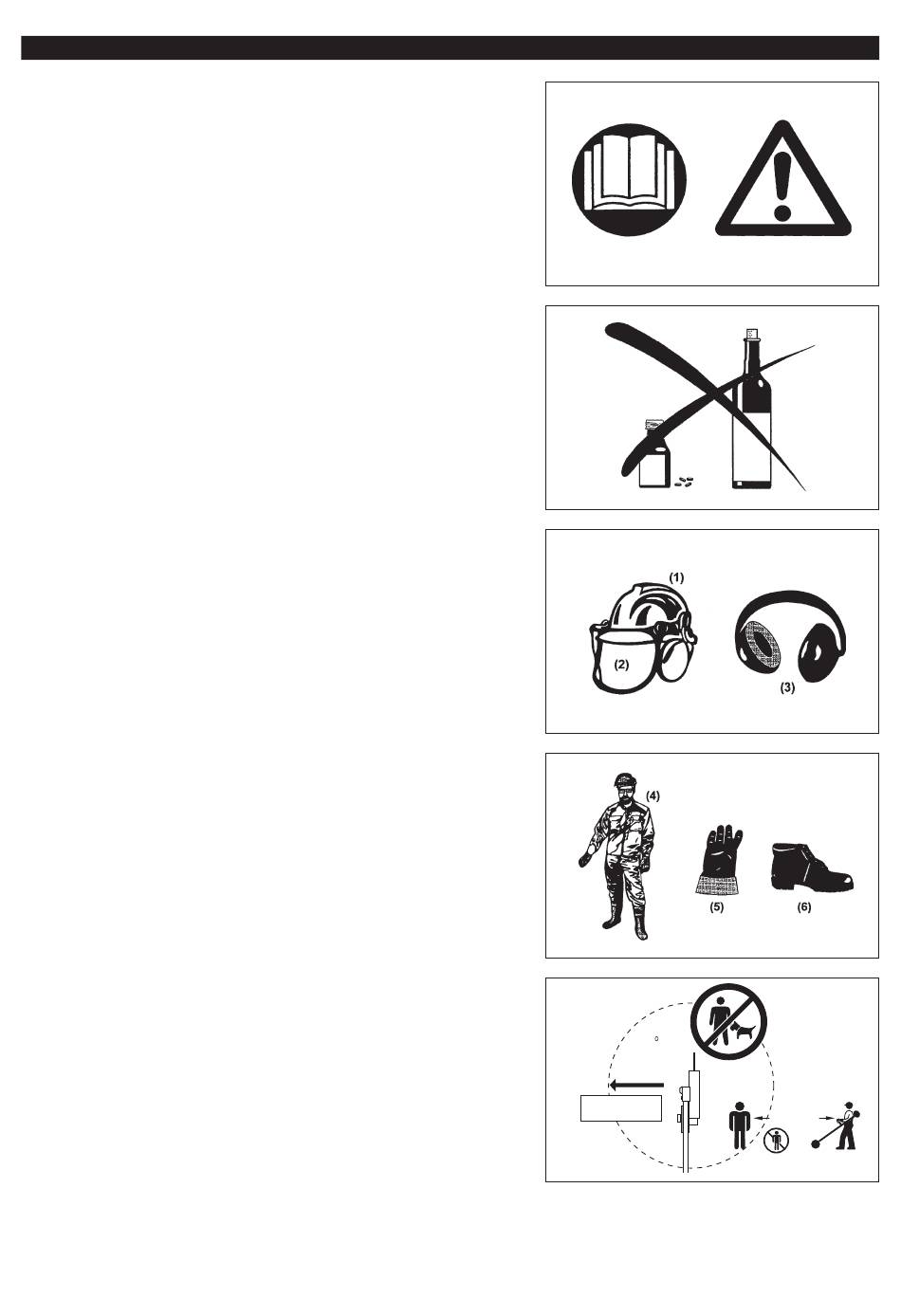 (1)
(2)
(3)
(4)
(5)
(6)