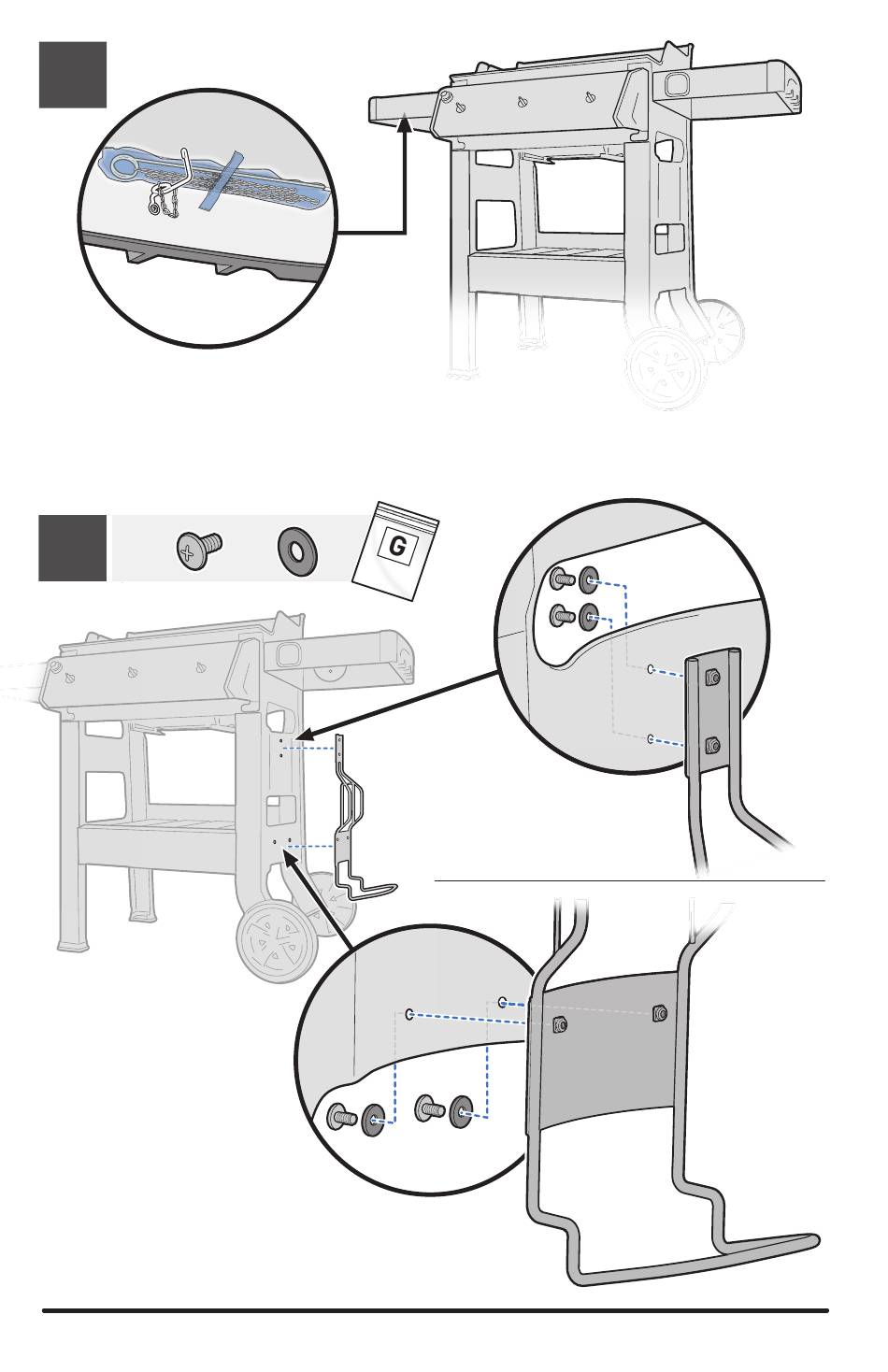 G