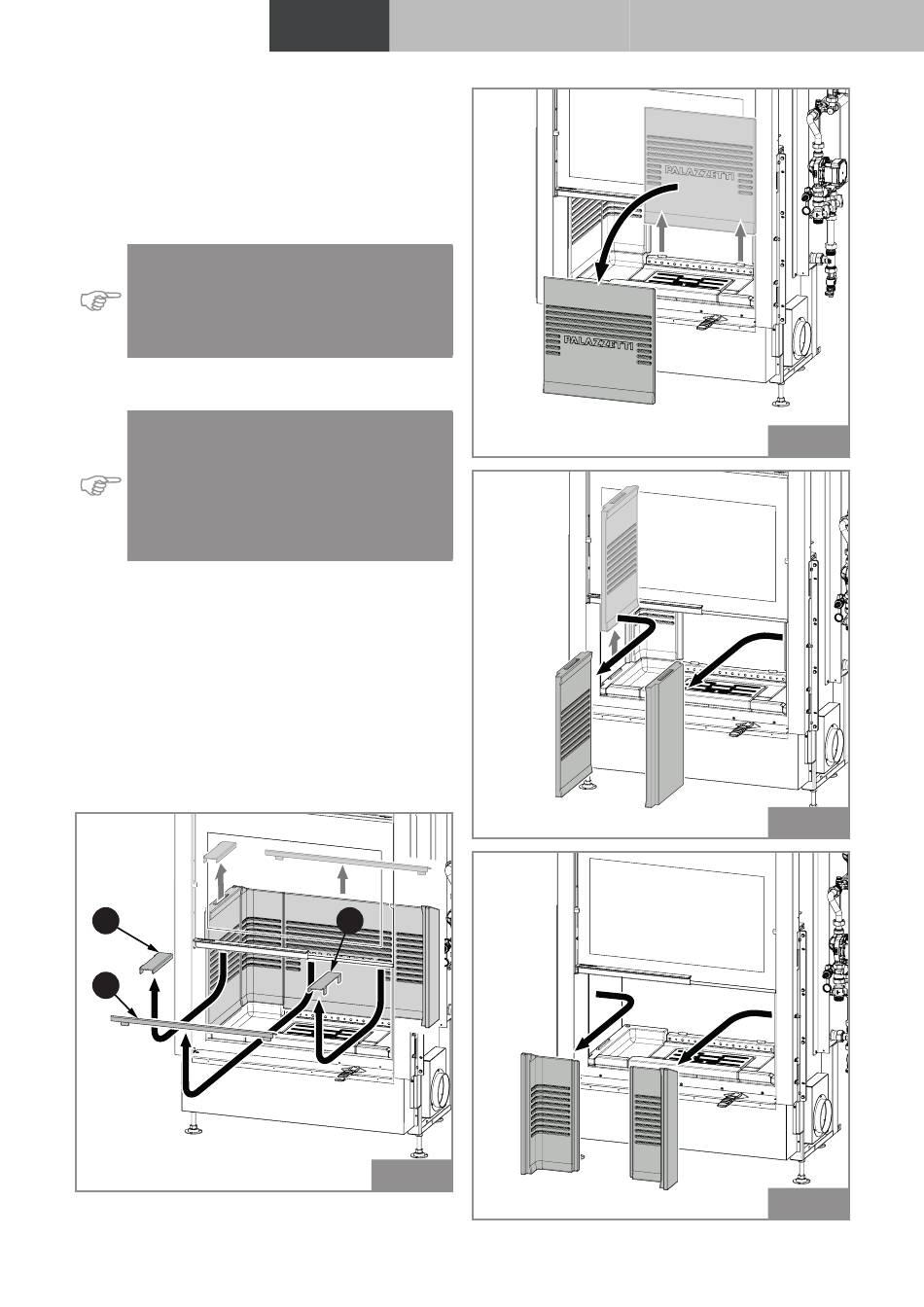 PALAZZETTI

PALAZZETTI