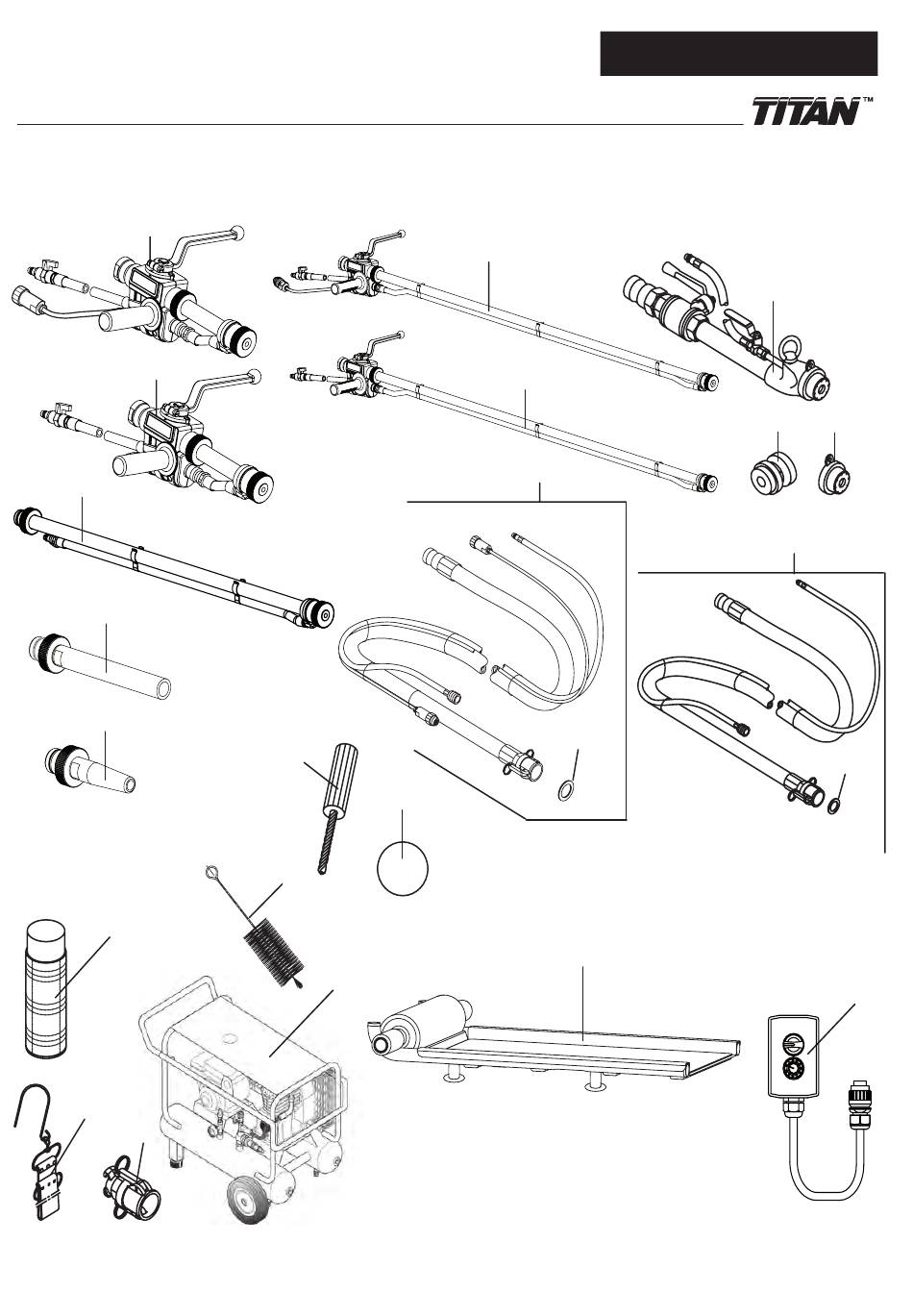 TITAN™