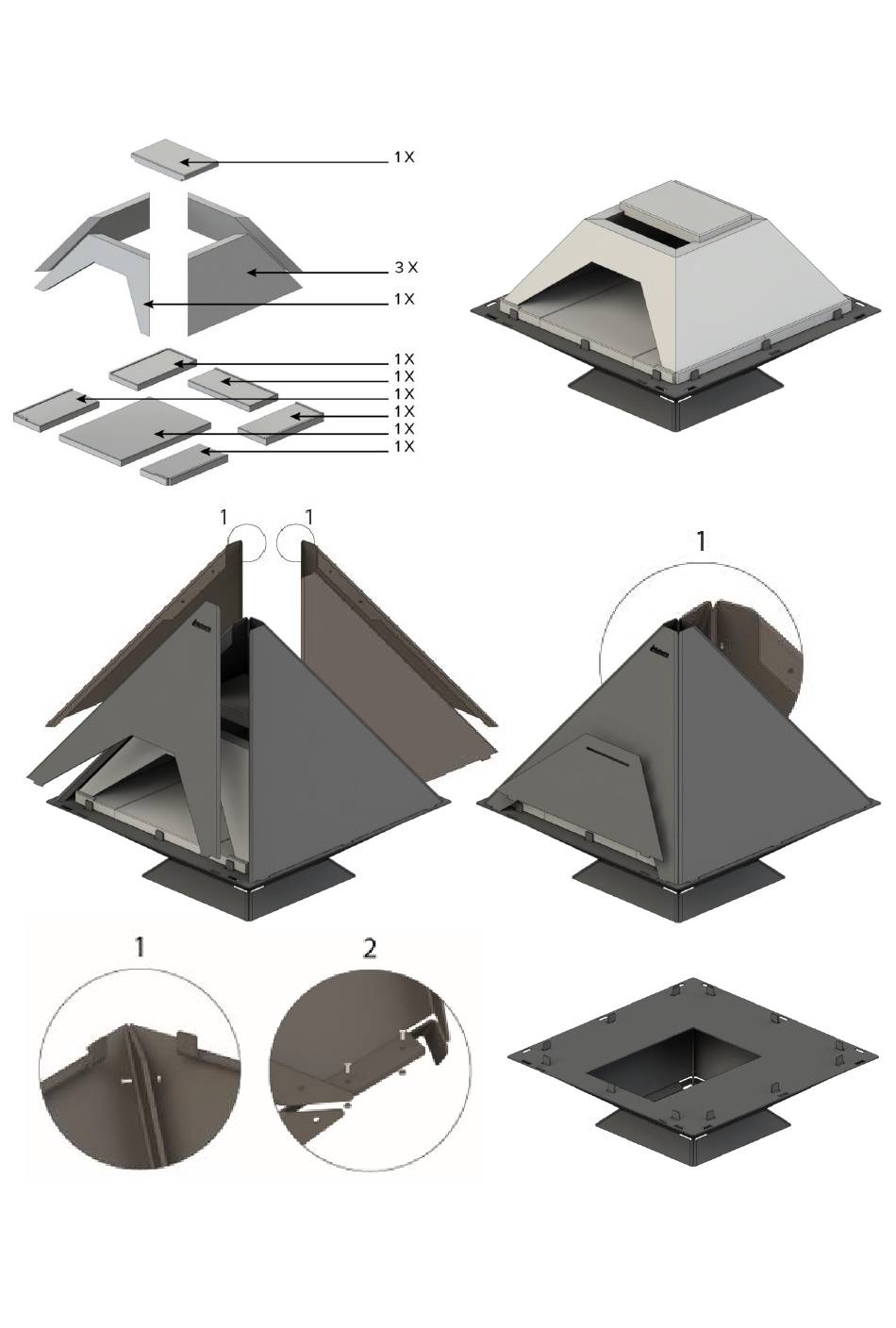 1 X

3 X

1 X

1 X

1 X

1 X

1 X

1 X

1 X

1

1

1

1

2